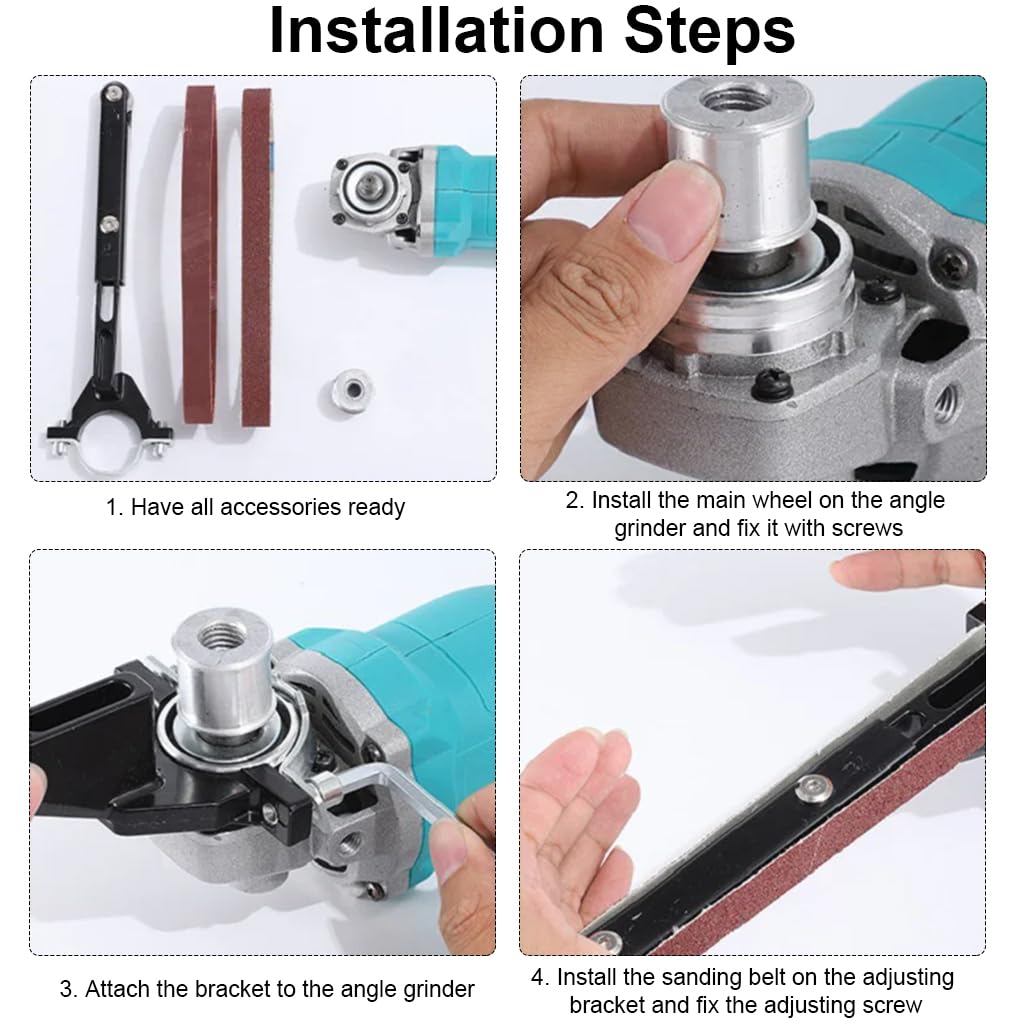 Installation Steps

1. Have all accessories ready

2. Install the main wheel on the angle grinder and fix it with screws

3. Attach the bracket to the angle grinder

4. Install the sanding belt on the adjusting bracket and fix the adjusting screw