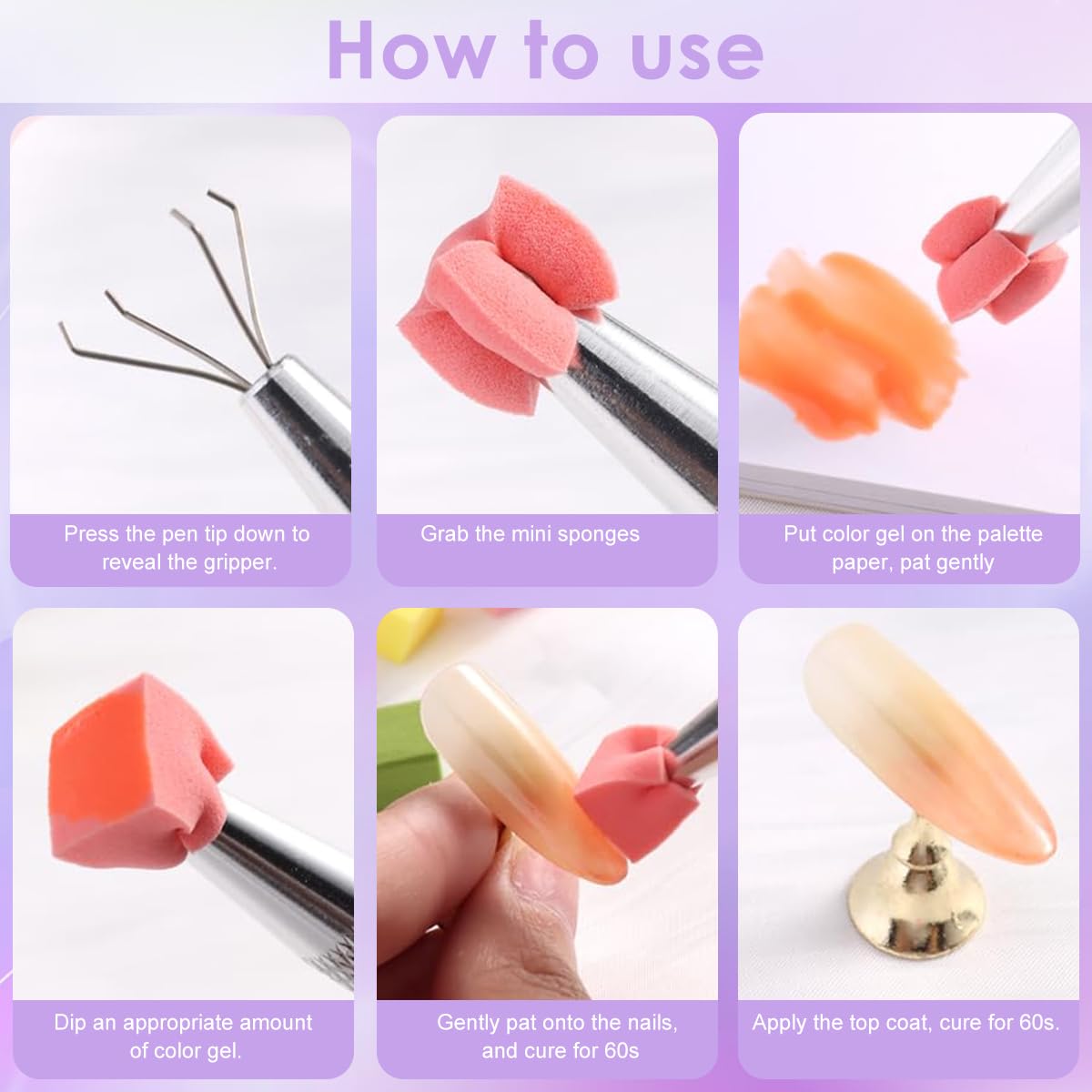 How to use

Press the pen tip down to reveal the gripper.

Grab the mini sponges

Put color gel on the palette paper, pat gently

Dip an appropriate amount of color gel.

Gently pat onto the nails, and cure for 60s

Apply the top coat, cure for 60s.