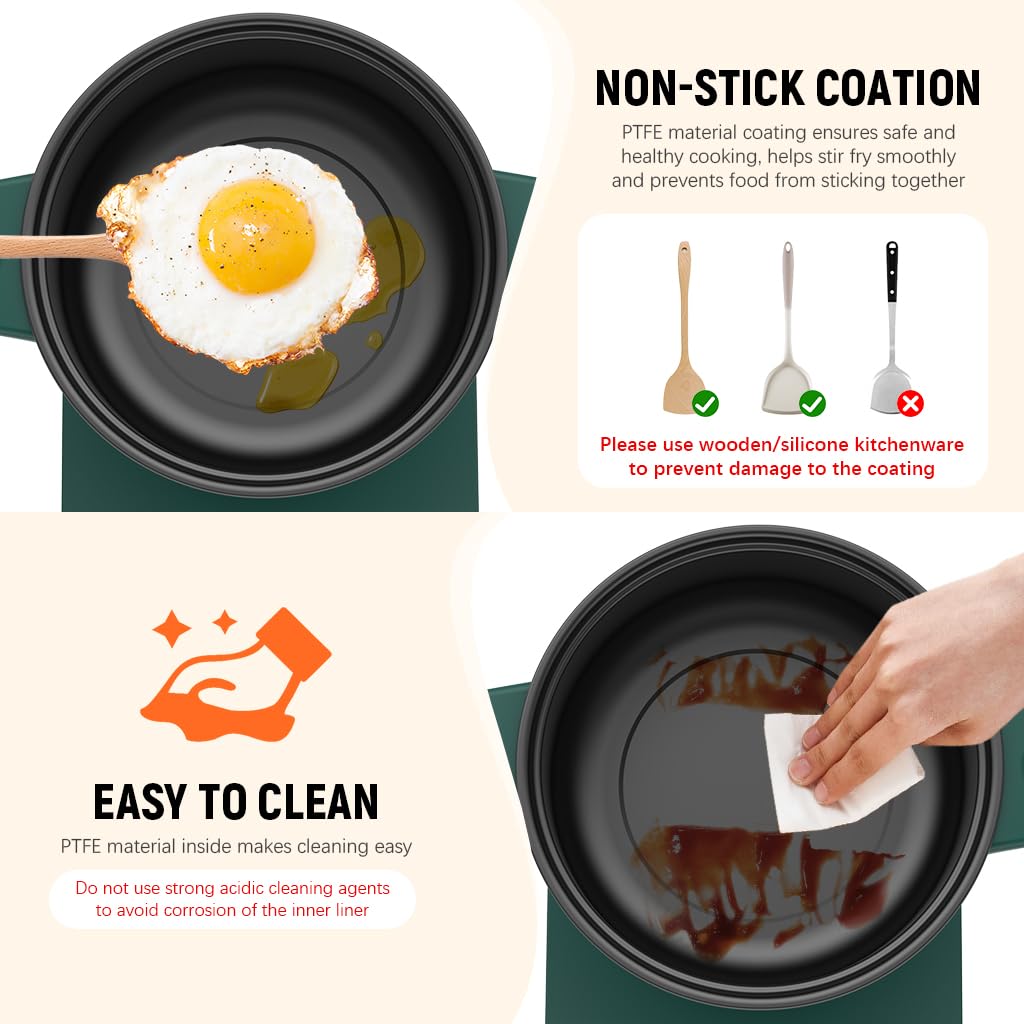 NON-STICK COATION

PTFE material coating ensures safe and healthy cooking, helps stir fry smoothly and prevents food from sticking together

Please use wooden/silicone kitchenware to prevent damage to the coating

EASY TO CLEAN

PTFE material inside makes cleaning easy

Do not use strong acidic cleaning agents to avoid corrosion of the inner liner