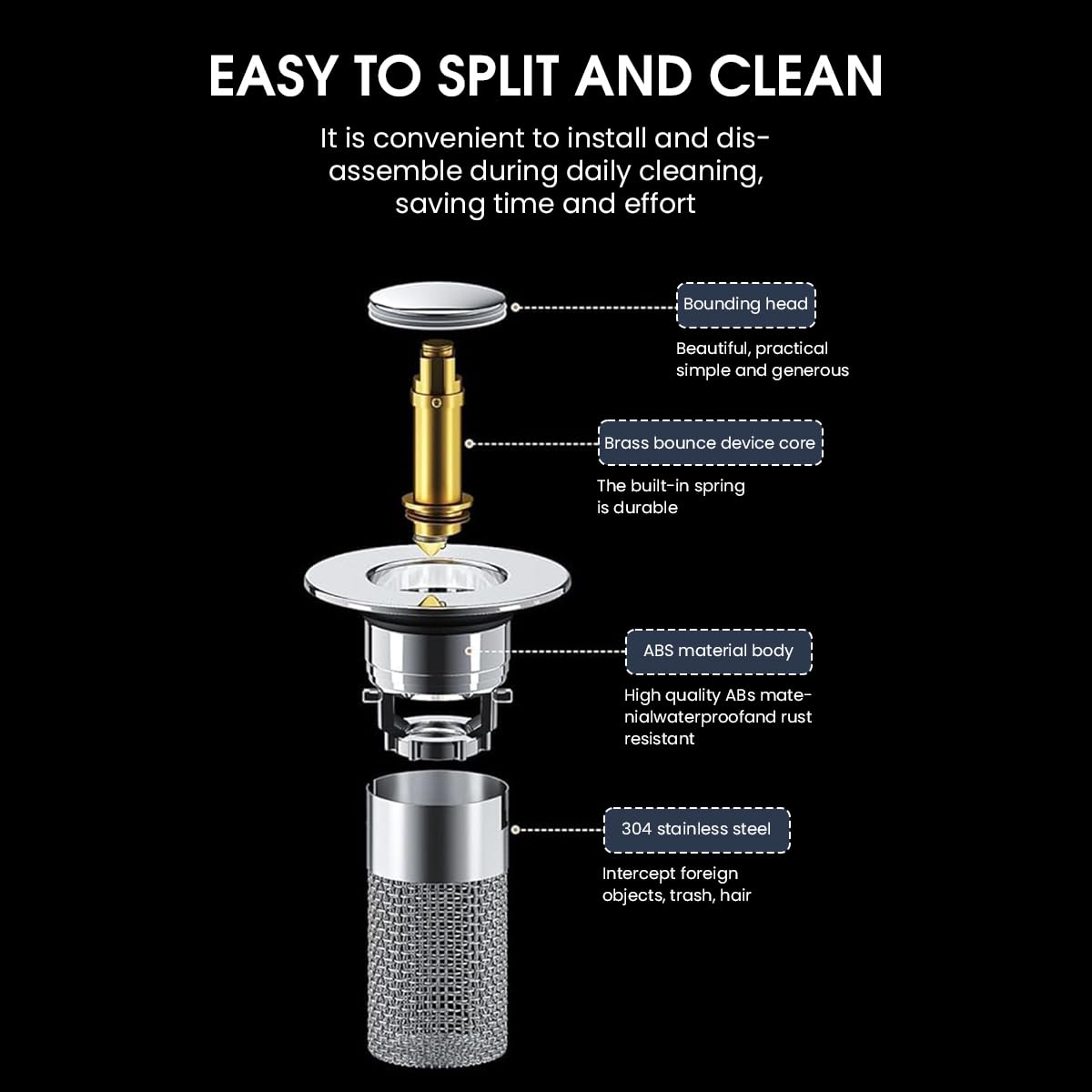 EASY TO SPLIT AND CLEAN

It is convenient to install and disassemble during daily cleaning, saving time and effort

Bounding head

Beautiful, practical simple and generous

Brass bounce device core

The built-in spring is durable

ABS material body

High quality ABs matenialwaterproofand rust resistant

304 stainless steel

Intercept foreign objects, trash, hair