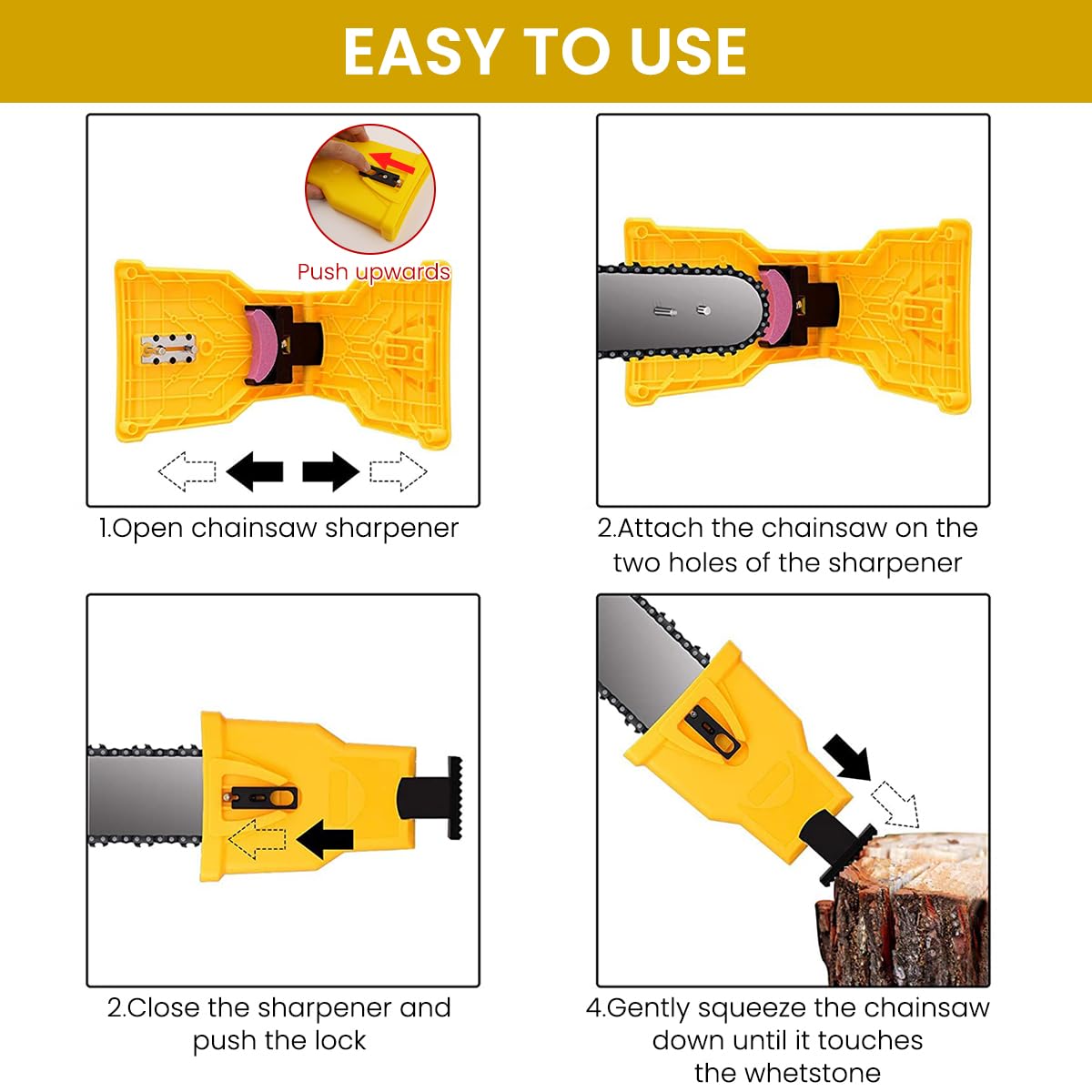 EASY TO USE

Push upwards

1.Open chainsaw sharpener

2.Attach the chainsaw on the two holes of the sharpener

2.Close the sharpener and push the lock

4.Gently squeeze the chainsaw down until it touches the whetstone