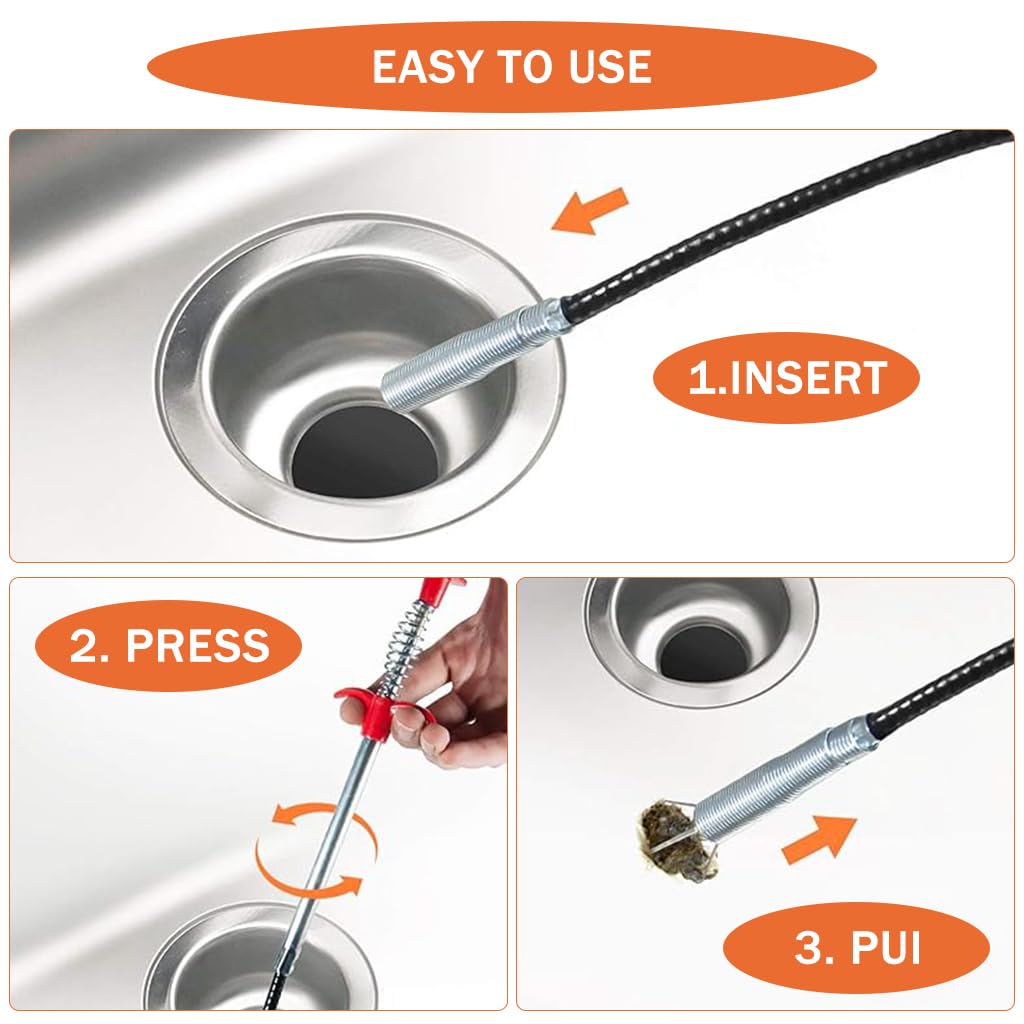 EASY TO USE

1.INSERT

2. PRESS

3. PUI