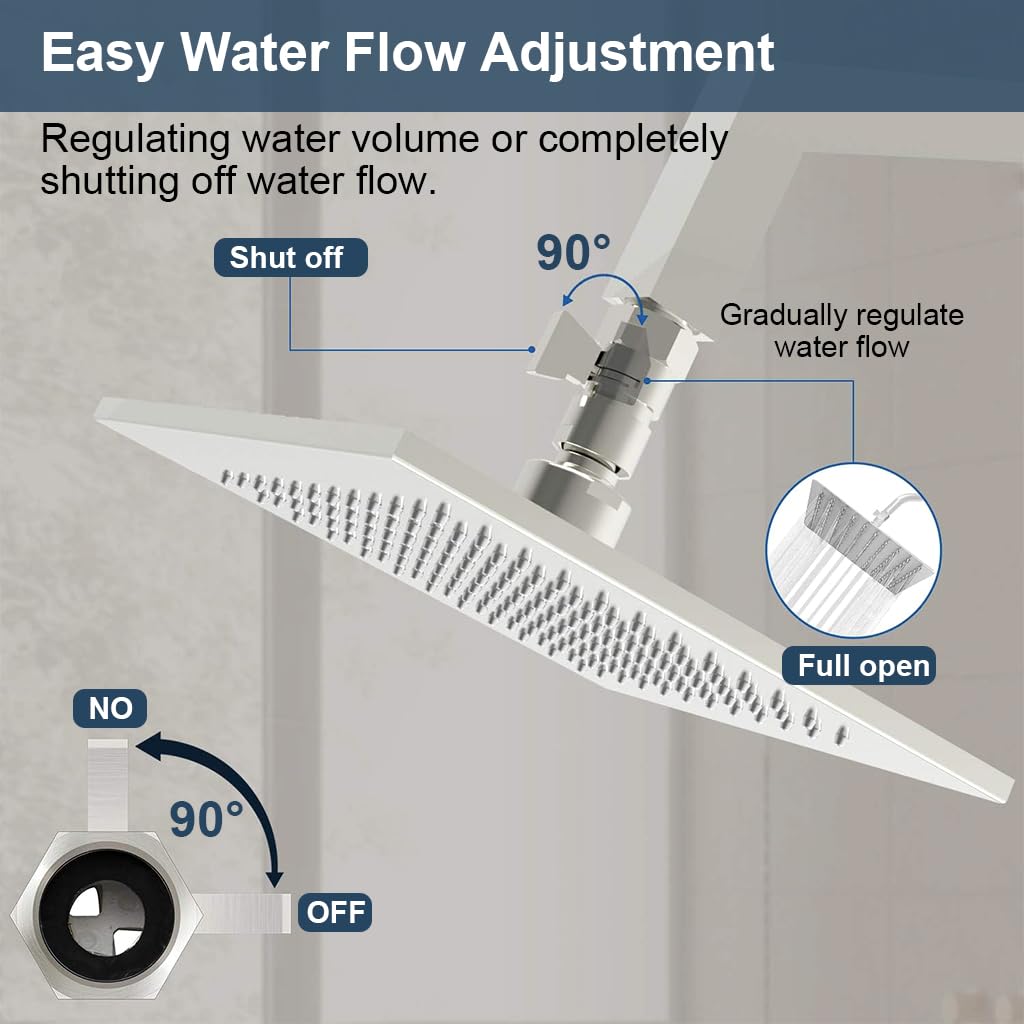 Easy Water Flow Adjustment

Regulating water volume or completely shutting off water flow.

Shut off

90°

Gradually regulate water flow

Full open

NO

90°

OFF