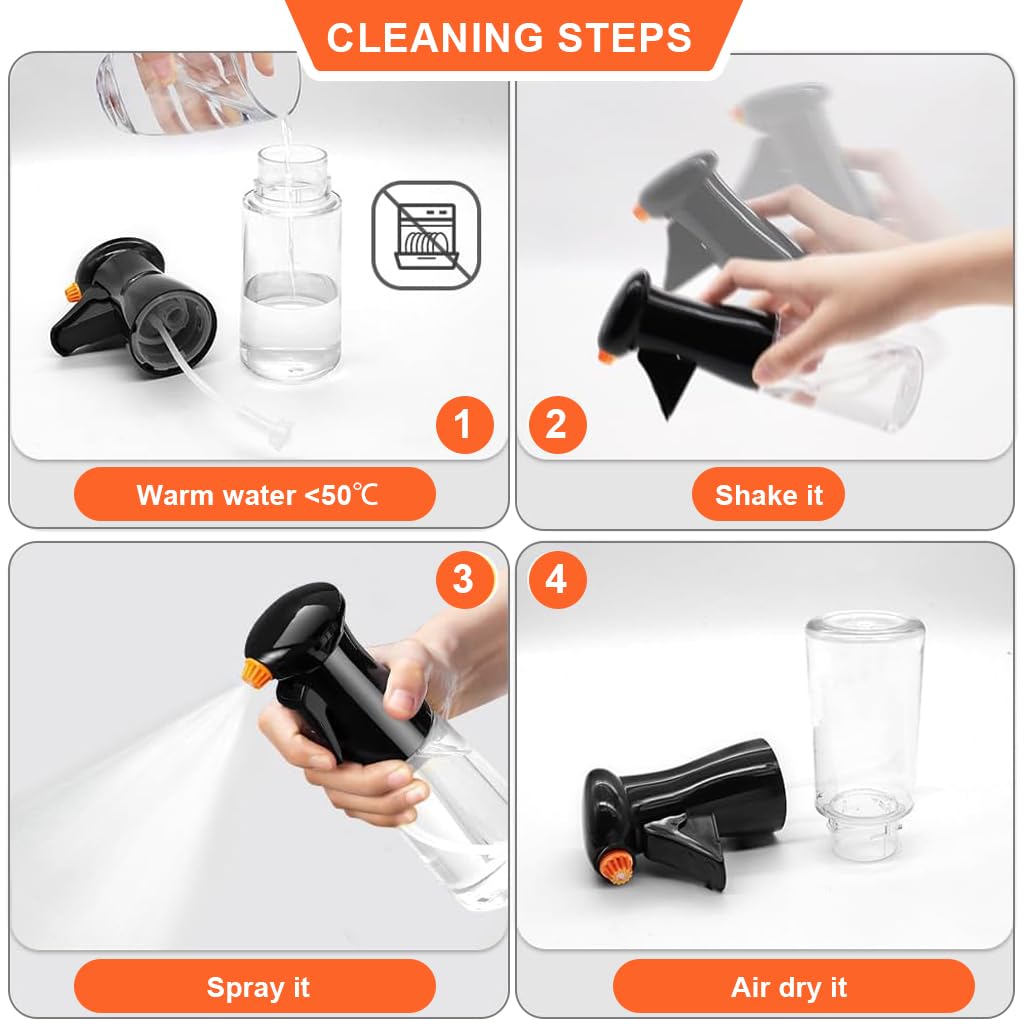 CLEANING STEPS

1

Warm water <50℃

2

Shake it

3

Spray it

4

Air dry it