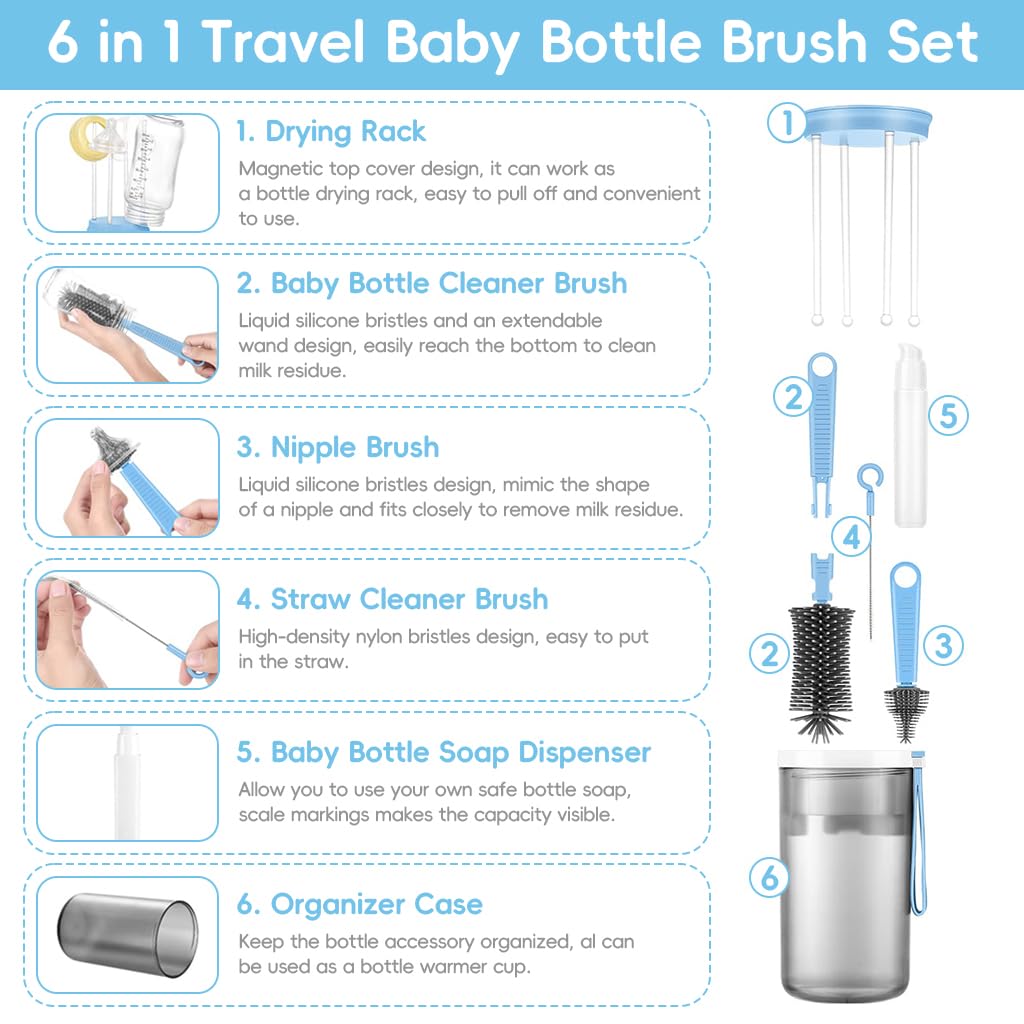 6 in 1 Travel Baby Bottle Brush Set

1. Drying Rack
Magnetic top cover design, it can work as a bottle drying rack, easy to pull off and convenient to use.

2. Baby Bottle Cleaner Brush
Liquid silicone bristles and an extendable wand design, easily reach the bottom to clean milk residue.

3. Nipple Brush
Liquid silicone bristles design, mimic the shape of a nipple and fits closely to remove milk residue.

4. Straw Cleaner Brush
High-density nylon bristles design, easy to put in the straw.

5. Baby Bottle Soap Dispenser
Allow you to use your own safe bottle soap, scale markings makes the capacity visible.

6. Organizer Case
Keep the bottle accessory organized, al can be used as a bottle warmer cup.

1
2
5
4
2
3
6