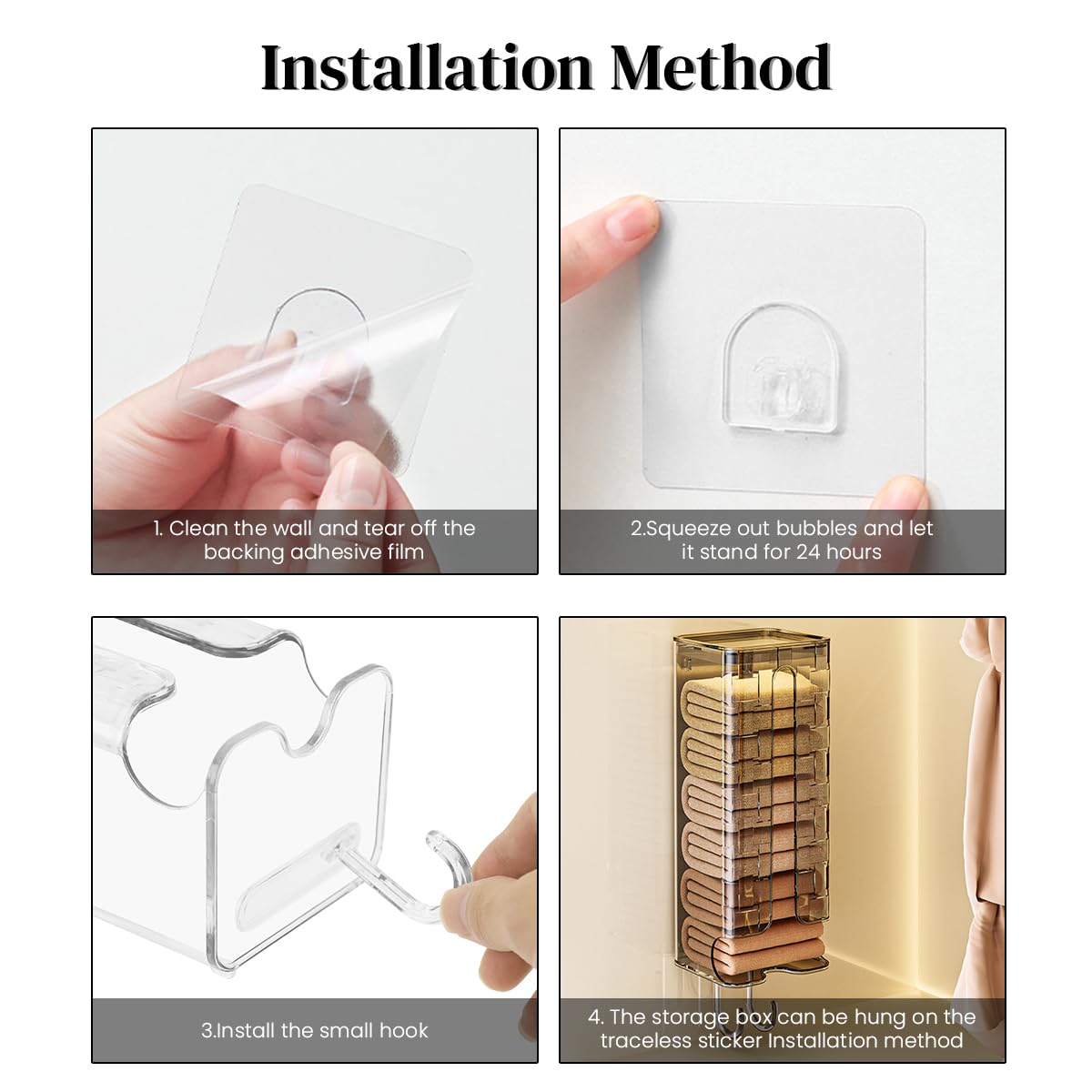 Installation Method

1. Clean the wall and tear off the backing adhesive film

2.Squeeze out bubbles and let it stand for 24 hours

3.Install the small hook

4. The storage box can be hung on the traceless sticker Installation method