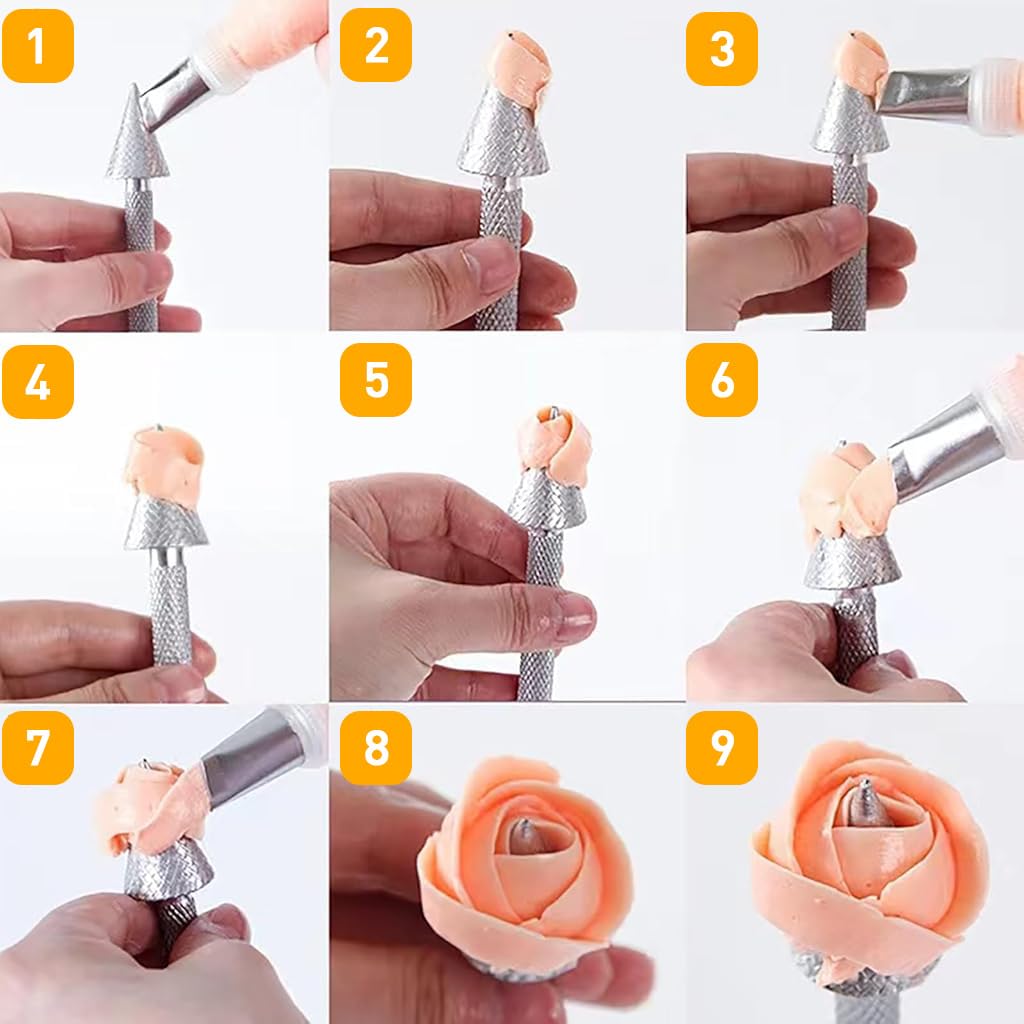 1
2
3
4
5
6
7
8
9