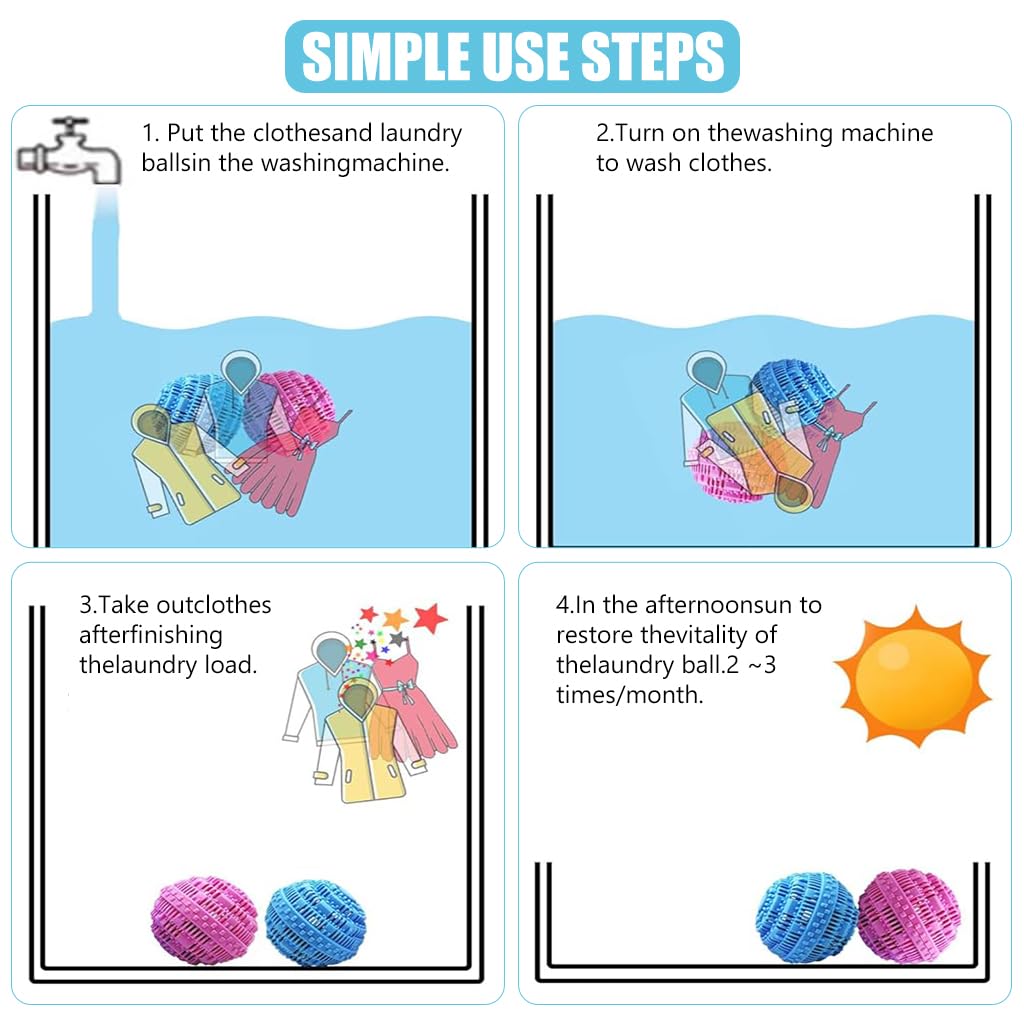 SIMPLE USE STEPS

1. Put the clothesand laundry ballsin the washingmachine.

2.Turn on thewashing machine to wash clothes.

3.Take outclothes afterfinishing thelaundry load.

4.In the afternoonsun to restore thevitality of thelaundry ball.2 ~3 times/month.