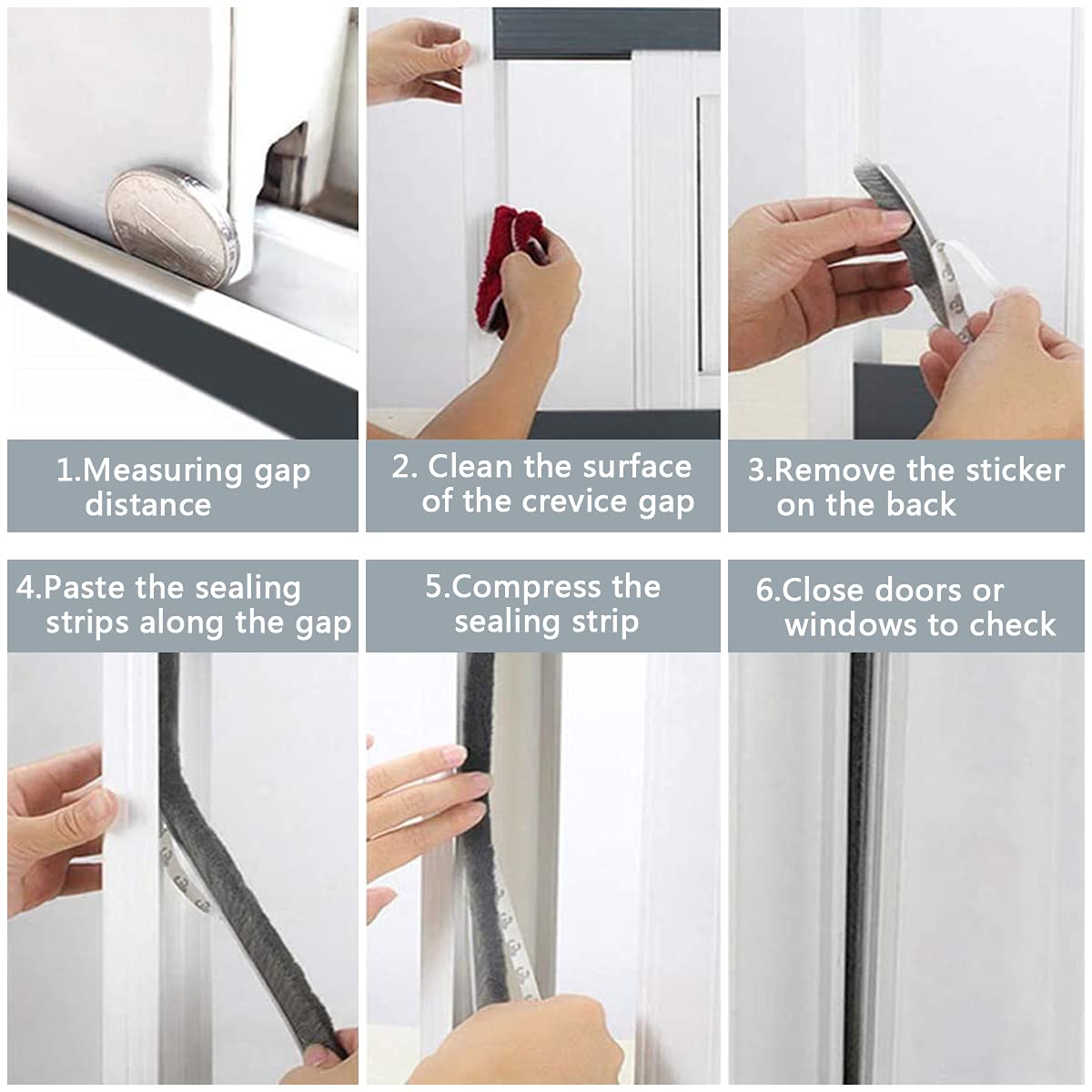 1.Measuring gap distance

2. Clean the surface of the crevice gap

3.Remove the sticker on the back

4.Paste the sealing strips along the gap

5.Compress the sealing strip

6.Close doors or windows to check