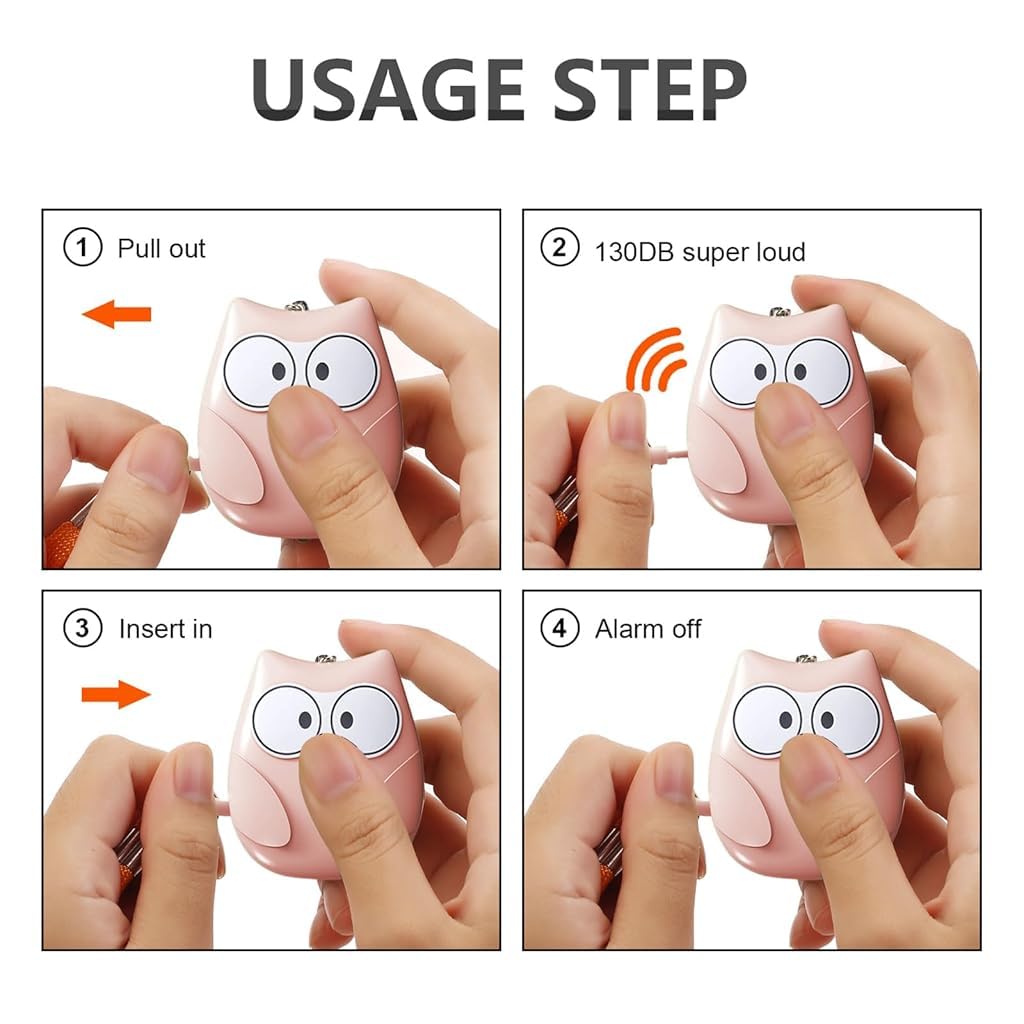 USAGE STEP

① Pull out

② 130DB super loud

③ Insert in

④ Alarm off