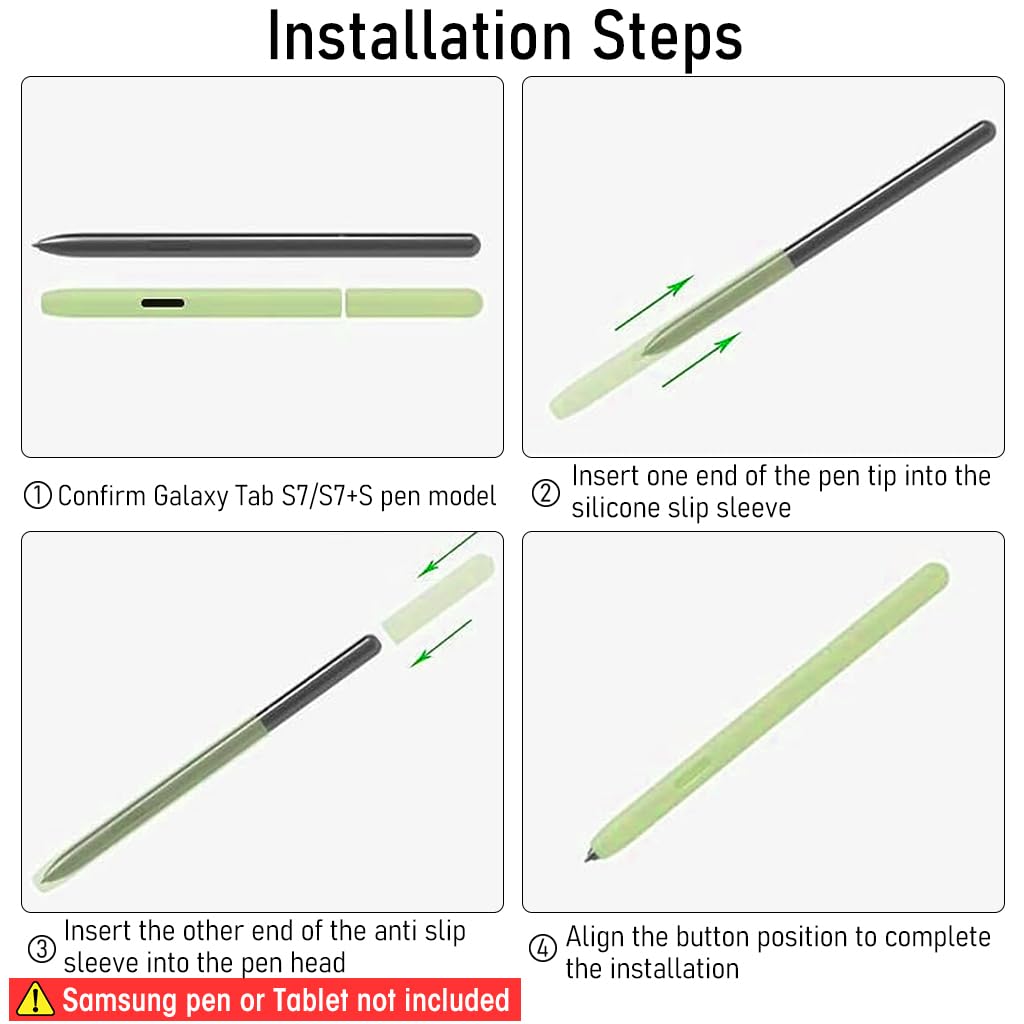 Installation Steps

① Confirm Galaxy Tab S7/S7+S pen model

② Insert one end of the pen tip into the silicone slip sleeve

③ Insert the other end of the anti slip sleeve into the pen head

④ Align the button position to complete the installation

⚠ Samsung pen or Tablet not included