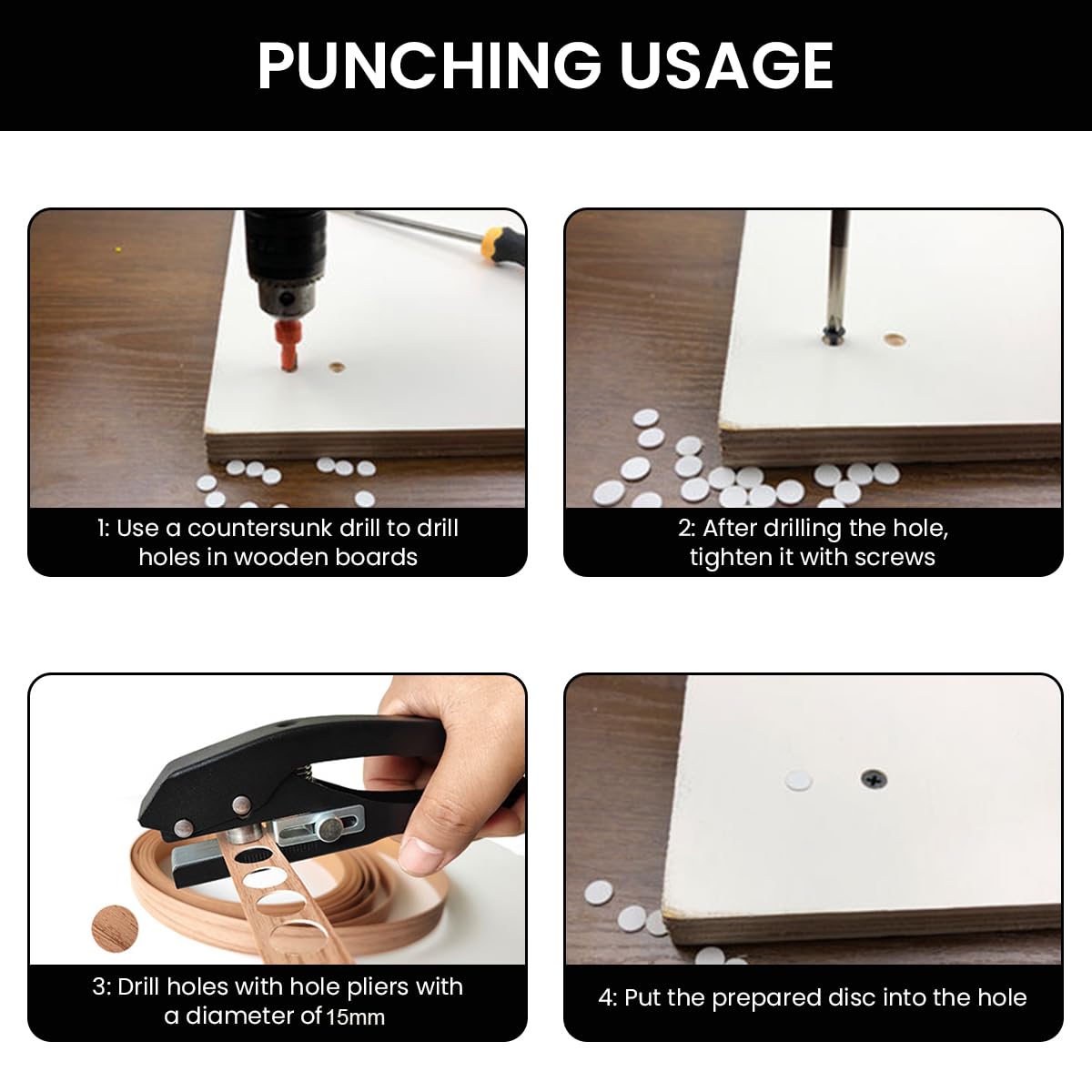 PUNCHING USAGE

1: Use a countersunk drill to drill holes in wooden boards

2: After drilling the hole, tighten it with screws

3: Drill holes with hole pliers with a diameter of 15mm

4: Put the prepared disc into the hole