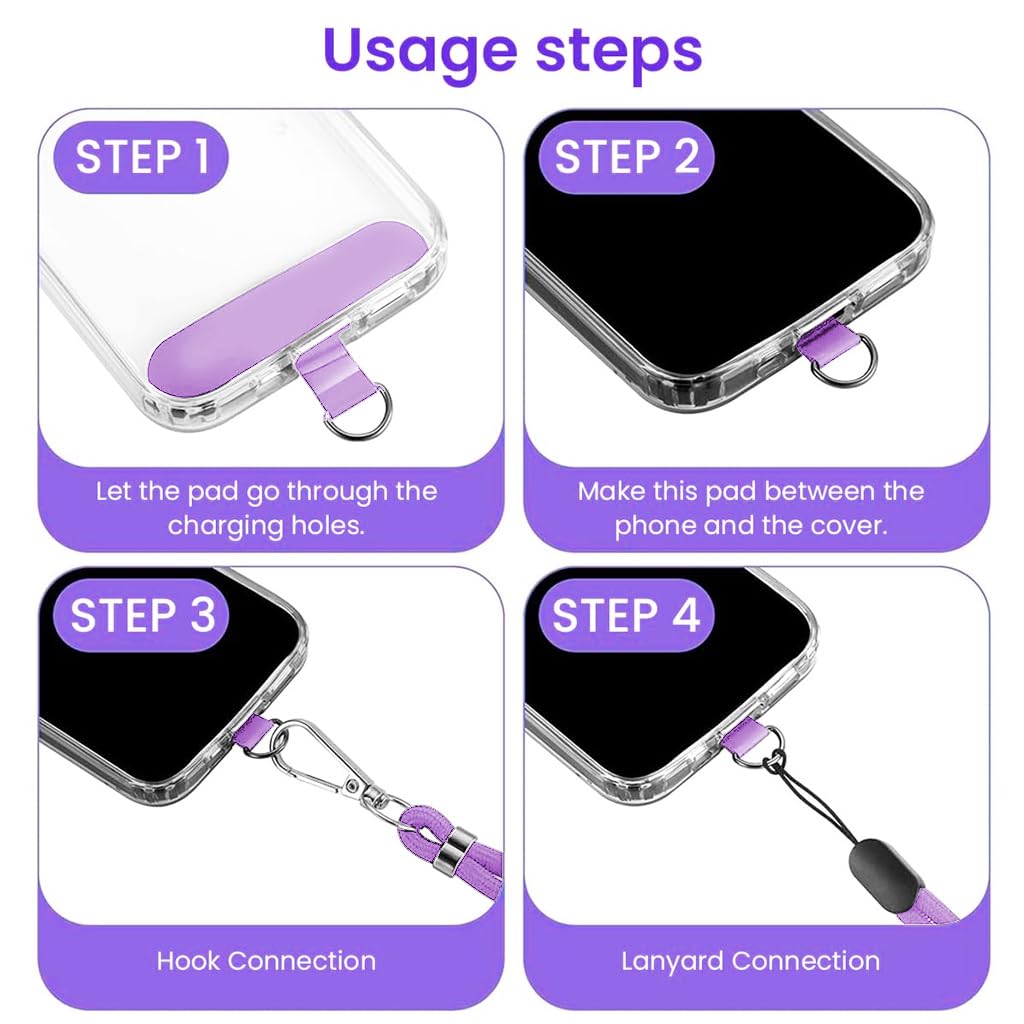 Usage steps

STEP 1

Let the pad go through the charging holes.

STEP 2

Make this pad between the phone and the cover.

STEP 3

Hook Connection

STEP 4

Lanyard Connection