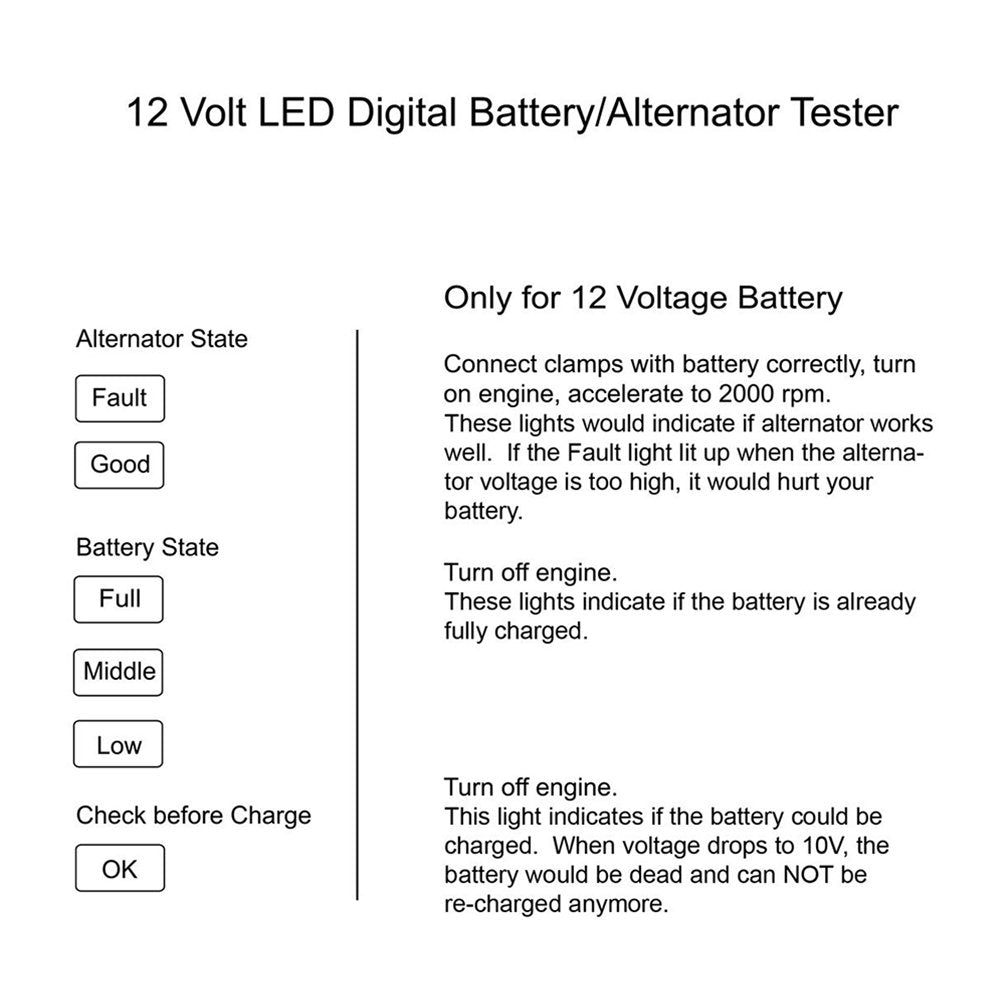 12 Volt LED Digital Battery/Alternator Tester

Alternator State

Fault

Good

Battery State

Full

Middle

Low

Check before Charge

OK

Only for 12 Voltage Battery

Connect clamps with battery correctly, turn on engine, accelerate to 2000 rpm.
These lights would indicate if alternator works well. If the Fault light lit up when the alternator voltage is too high, it would hurt your battery.

Turn off engine.
These lights indicate if the battery is already fully charged.

Turn off engine.
This light indicates if the battery could be charged. When voltage drops to 10V, the battery would be dead and can NOT be re-charged anymore.