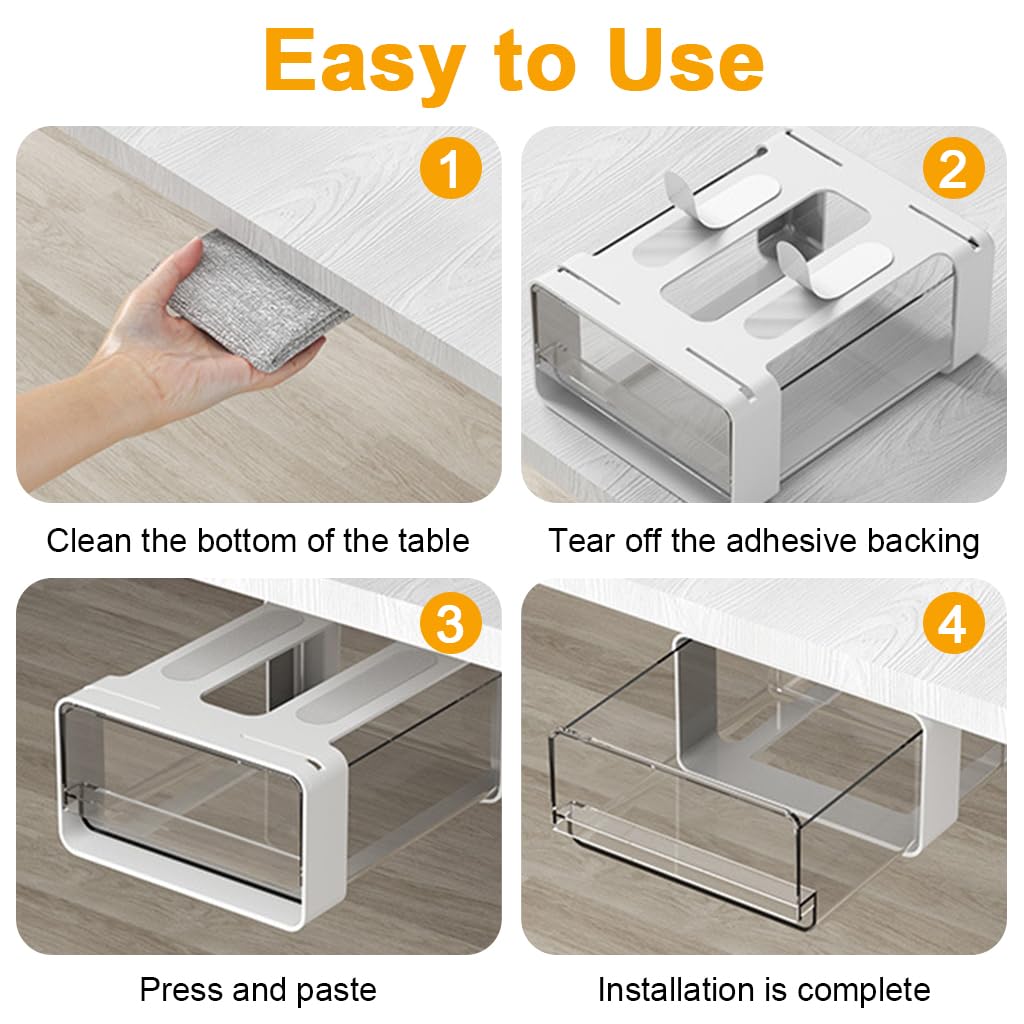 Easy to Use

1

Clean the bottom of the table

2

Tear off the adhesive backing

3

Press and paste

4

Installation is complete