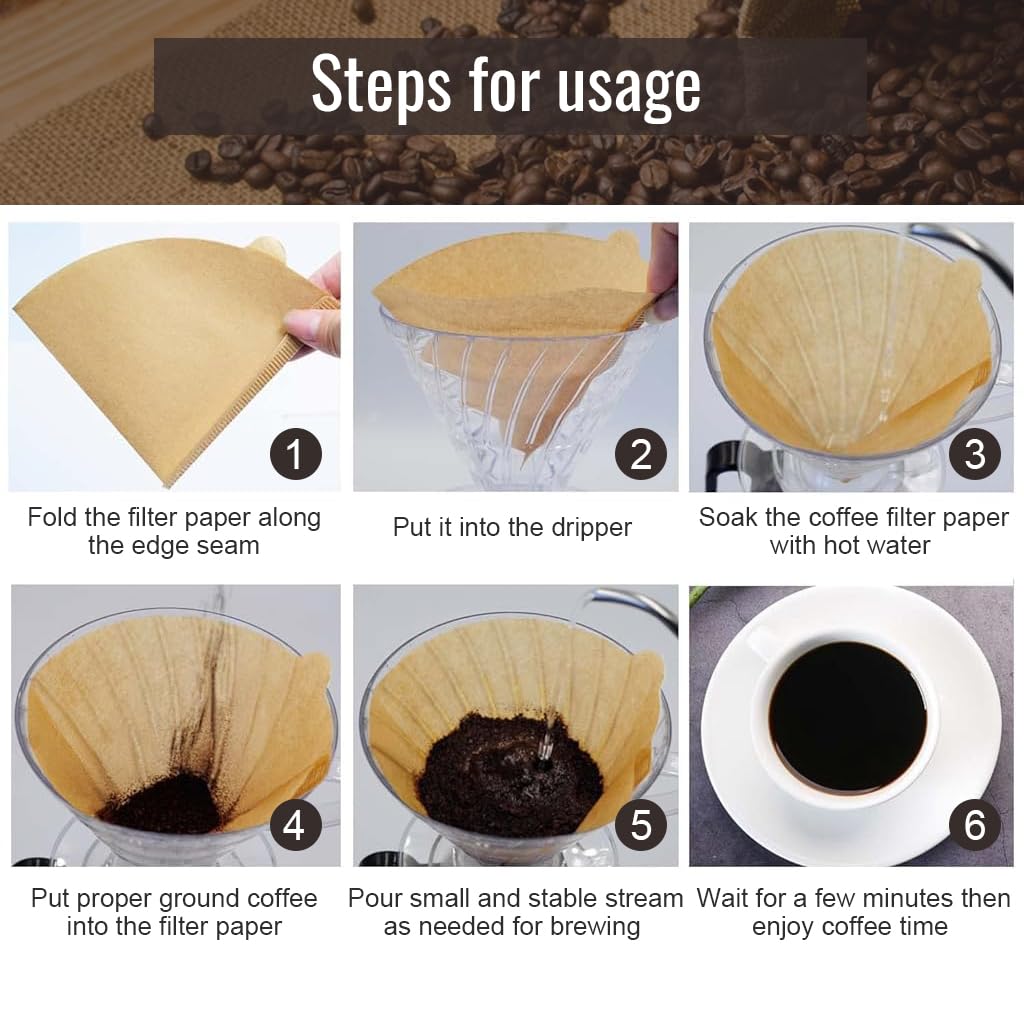 Steps for usage

1

Fold the filter paper along the edge seam

2

Put it into the dripper

3

Soak the coffee filter paper with hot water

4

Put proper ground coffee into the filter paper

5

Pour small and stable stream as needed for brewing

6

Wait for a few minutes then enjoy coffee time