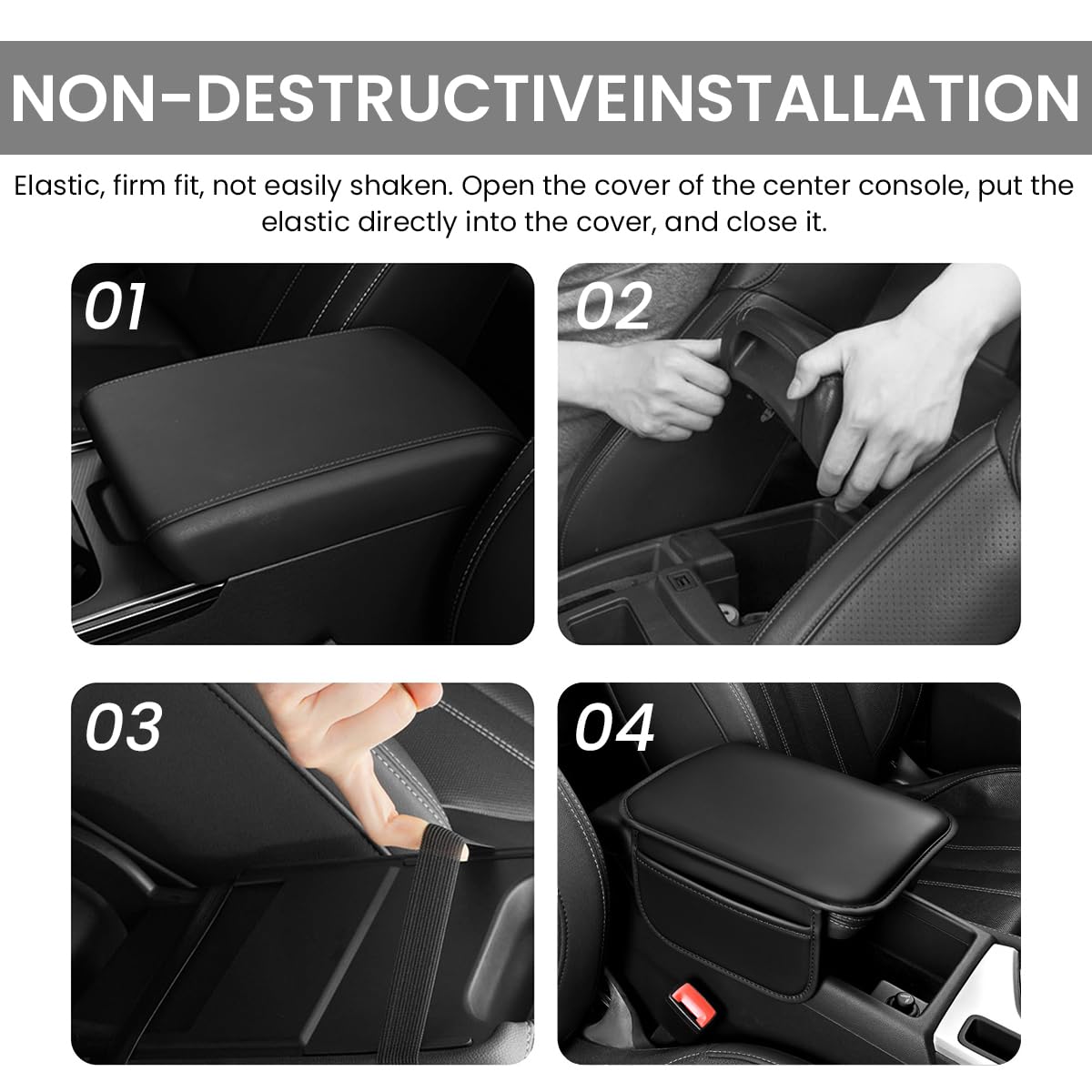 NON-DESTRUCTIVEINSTALLATION

Elastic, firm fit, not easily shaken. Open the cover of the center console, put the elastic directly into the cover, and close it.

01

02

03

04