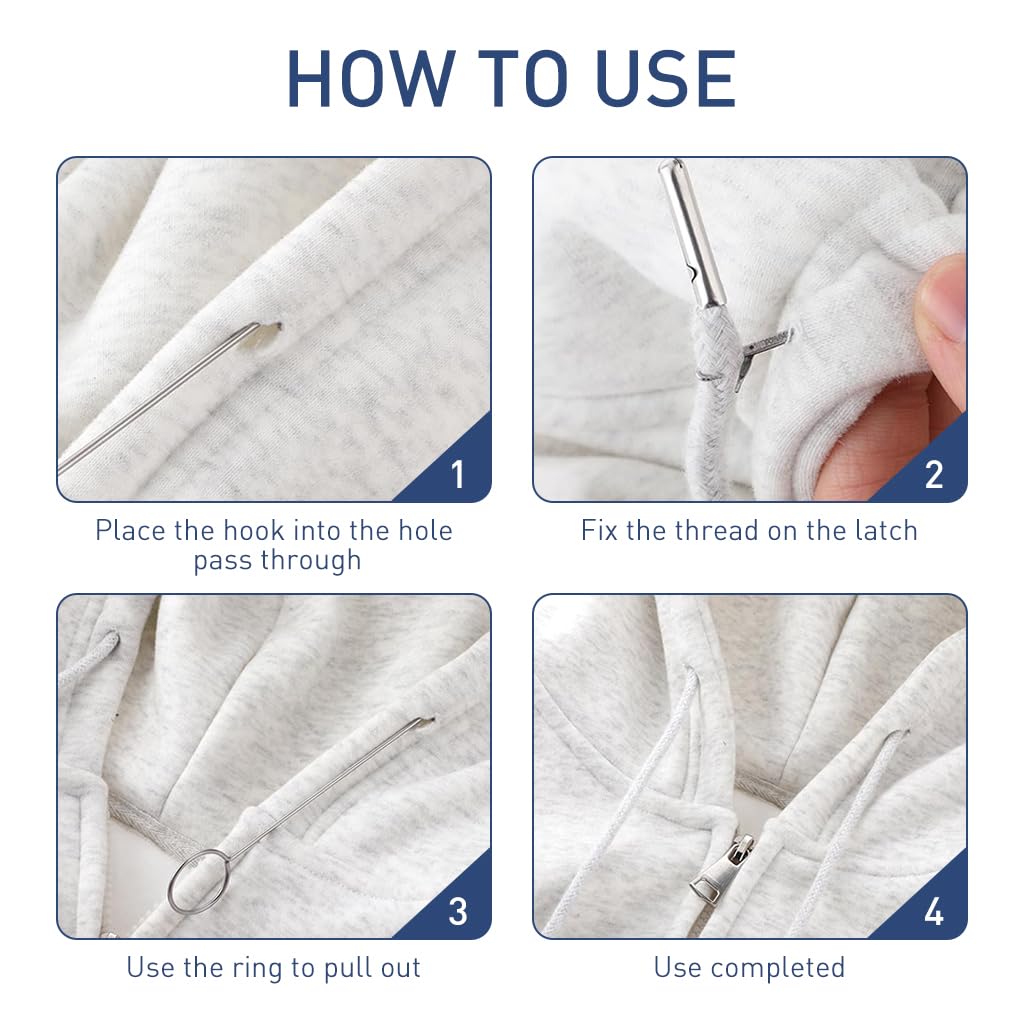 HOW TO USE

1

Place the hook into the hole pass through

2

Fix the thread on the latch

3

Use the ring to pull out

4

Use completed