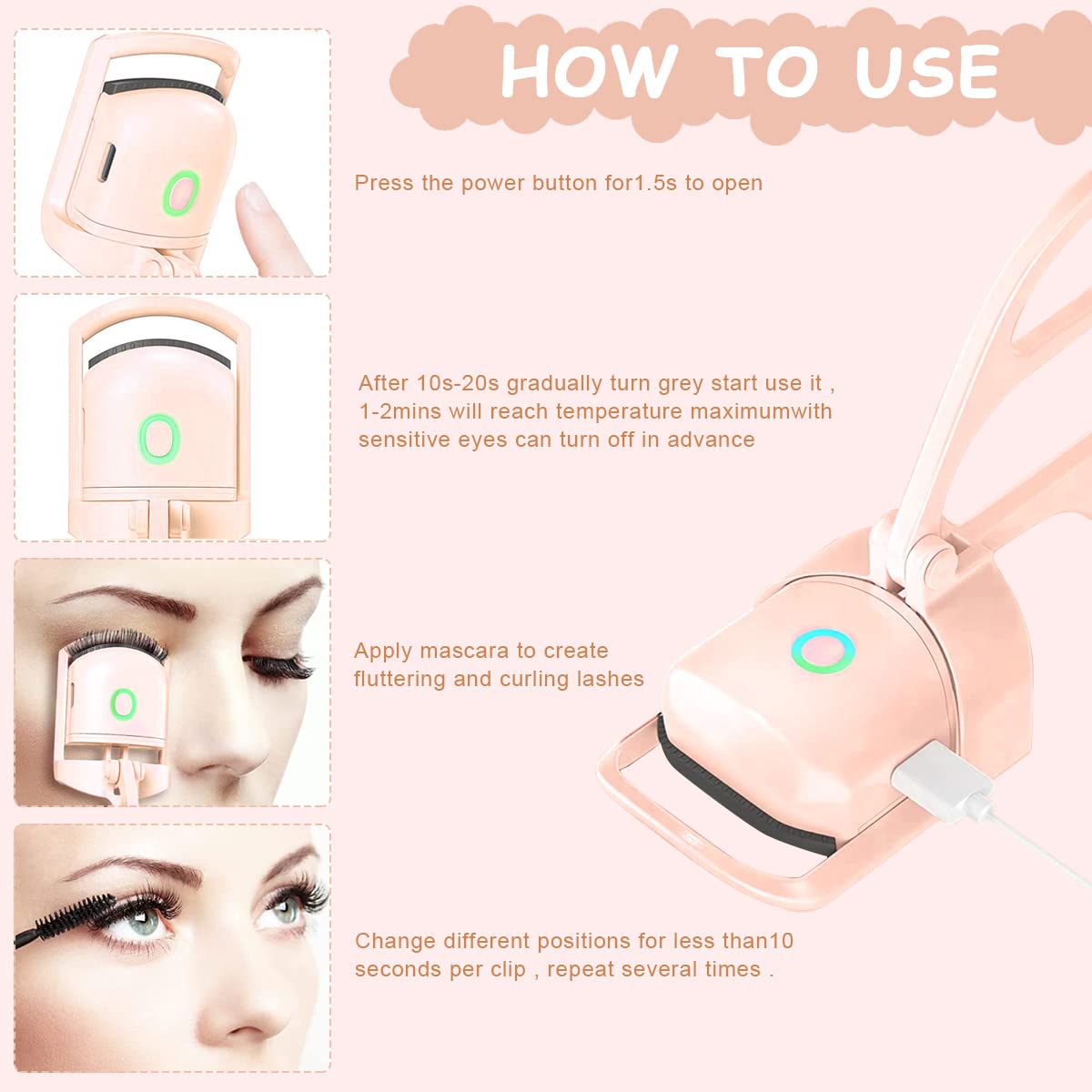 HOW TO USE

Press the power button for1.5s to open

After 10s-20s gradually turn grey start use it , 1-2mins will reach temperature maximumwith sensitive eyes can turn off in advance

Apply mascara to create fluttering and curling lashes

Change different positions for less than10 seconds per clip , repeat several times .