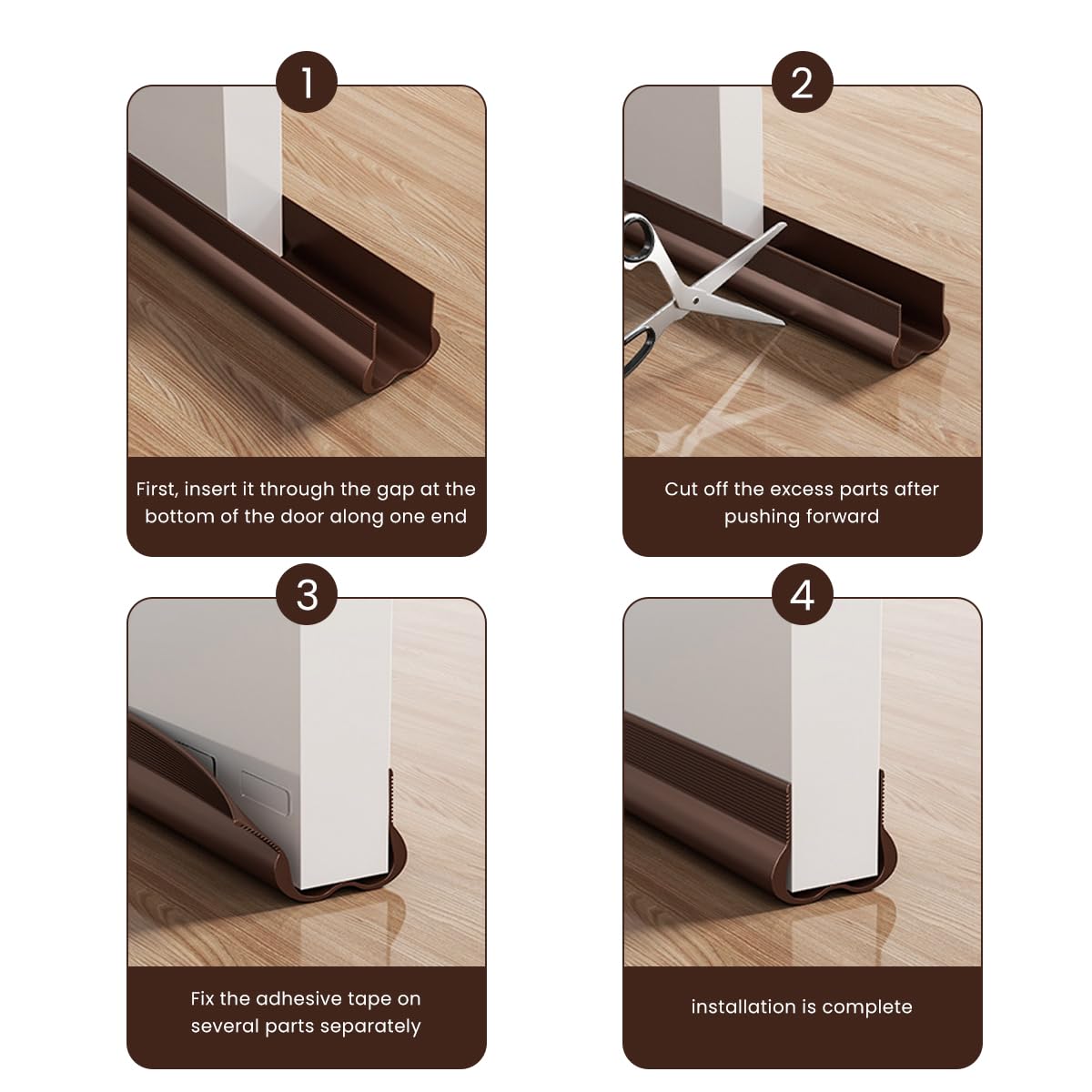 1

First, insert it through the gap at the bottom of the door along one end

2

Cut off the excess parts after pushing forward

3

Fix the adhesive tape on several parts separately

4

installation is complete