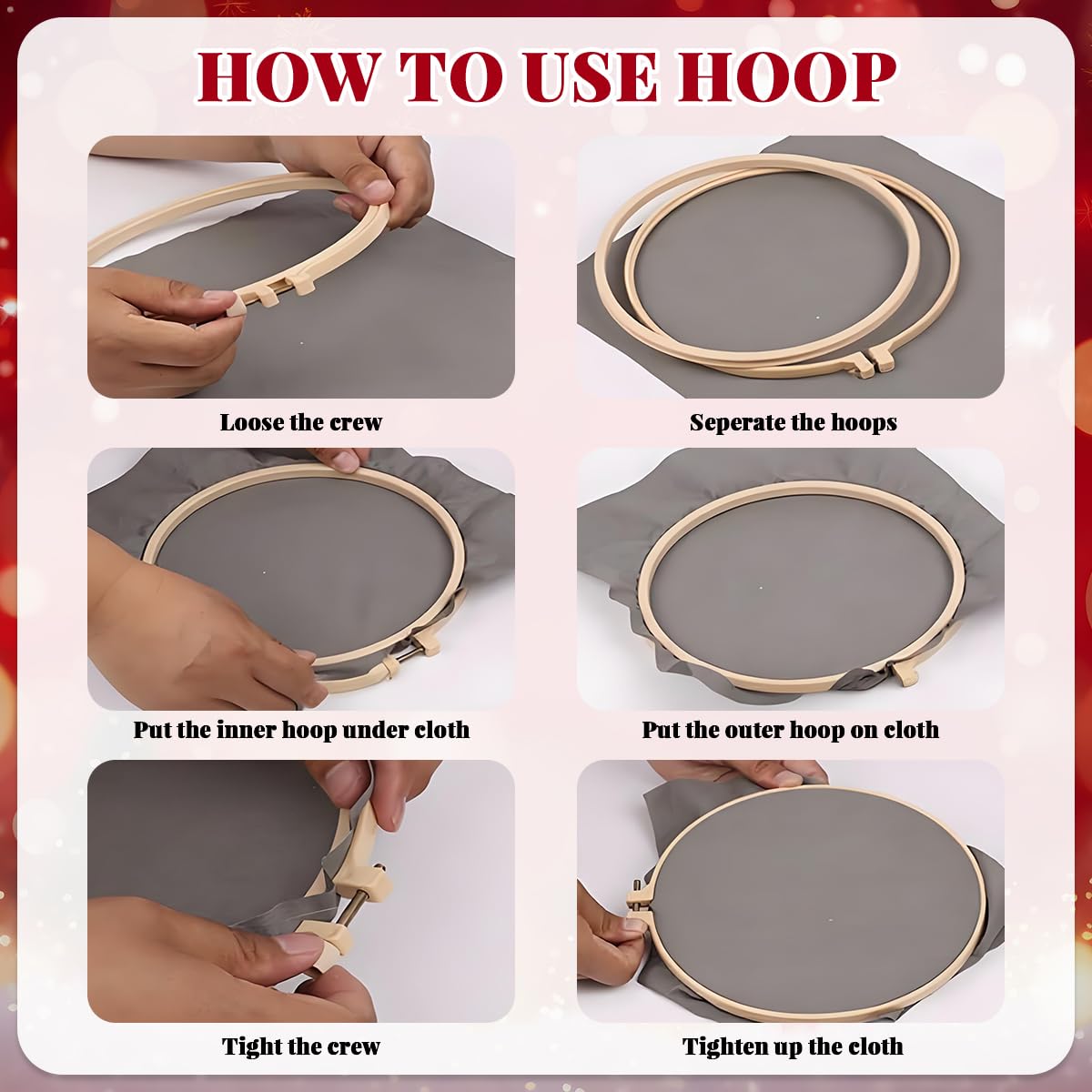 HOW TO USE HOOP

Loose the crew

Seperate the hoops

Put the inner hoop under cloth

Put the outer hoop on cloth

Tight the crew

Tighten up the cloth