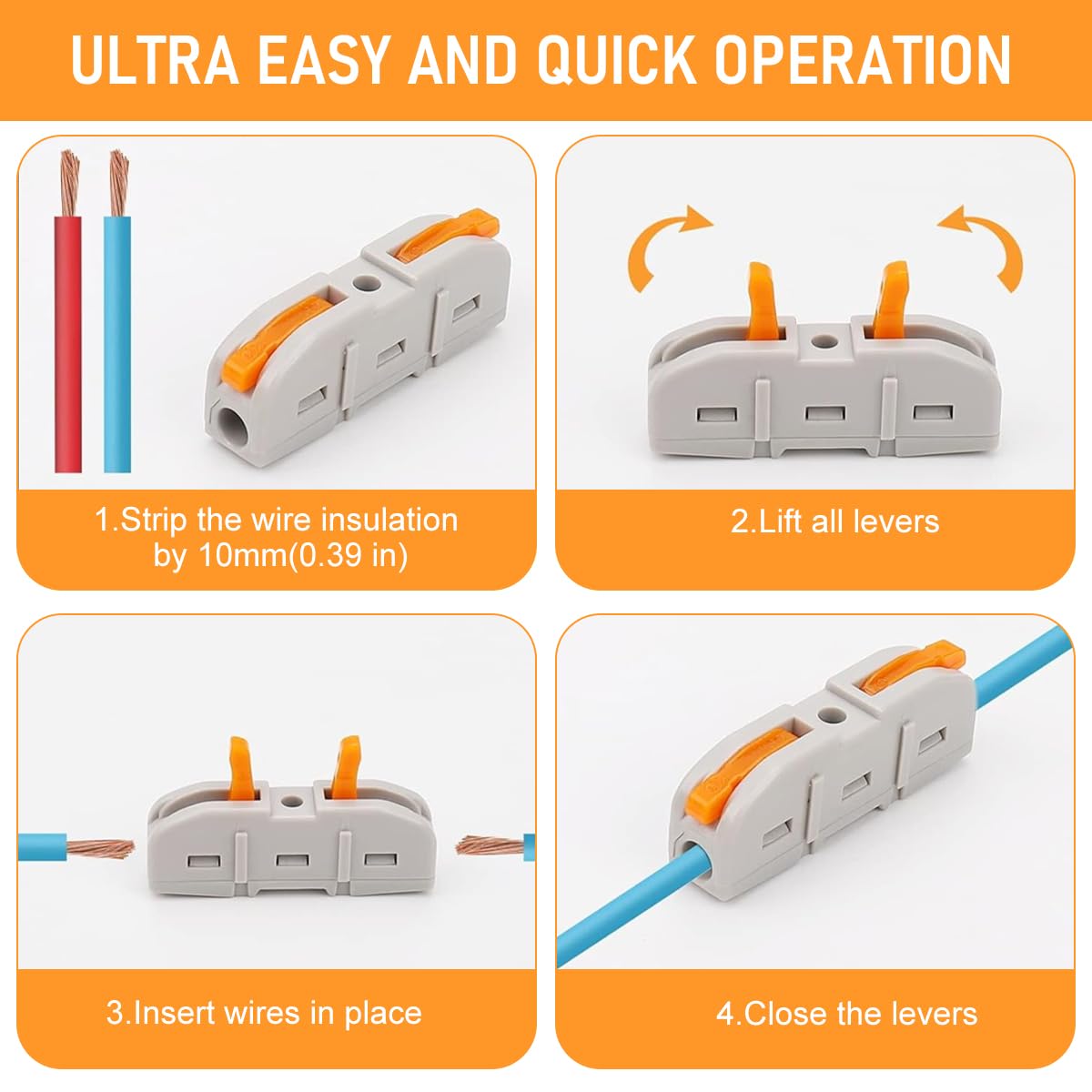 ULTRA EASY AND QUICK OPERATION

1.Strip the wire insulation by 10mm(0.39 in)

2.Lift all levers

3.Insert wires in place

4.Close the levers