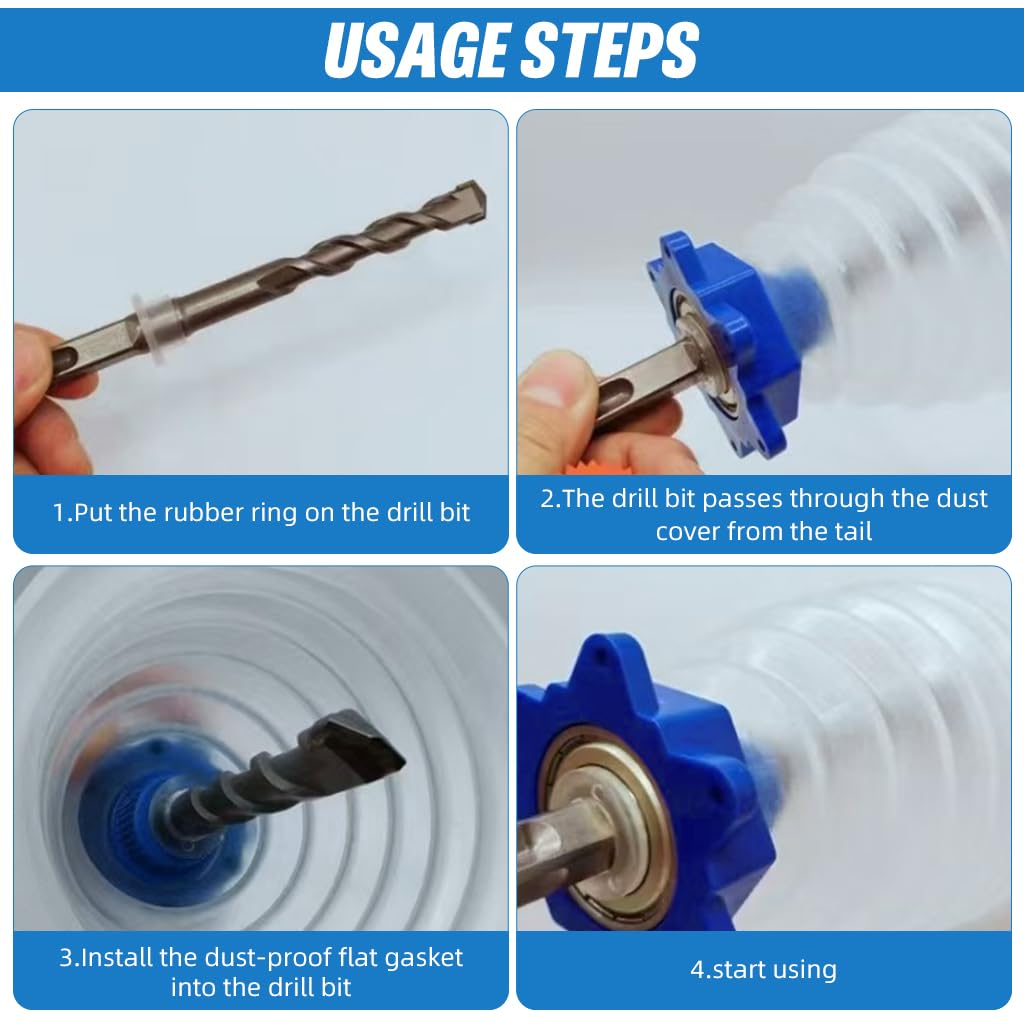 USAGE STEPS

1.Put the rubber ring on the drill bit

2.The drill bit passes through the dust cover from the tail

3.Install the dust-proof flat gasket into the drill bit

4.start using