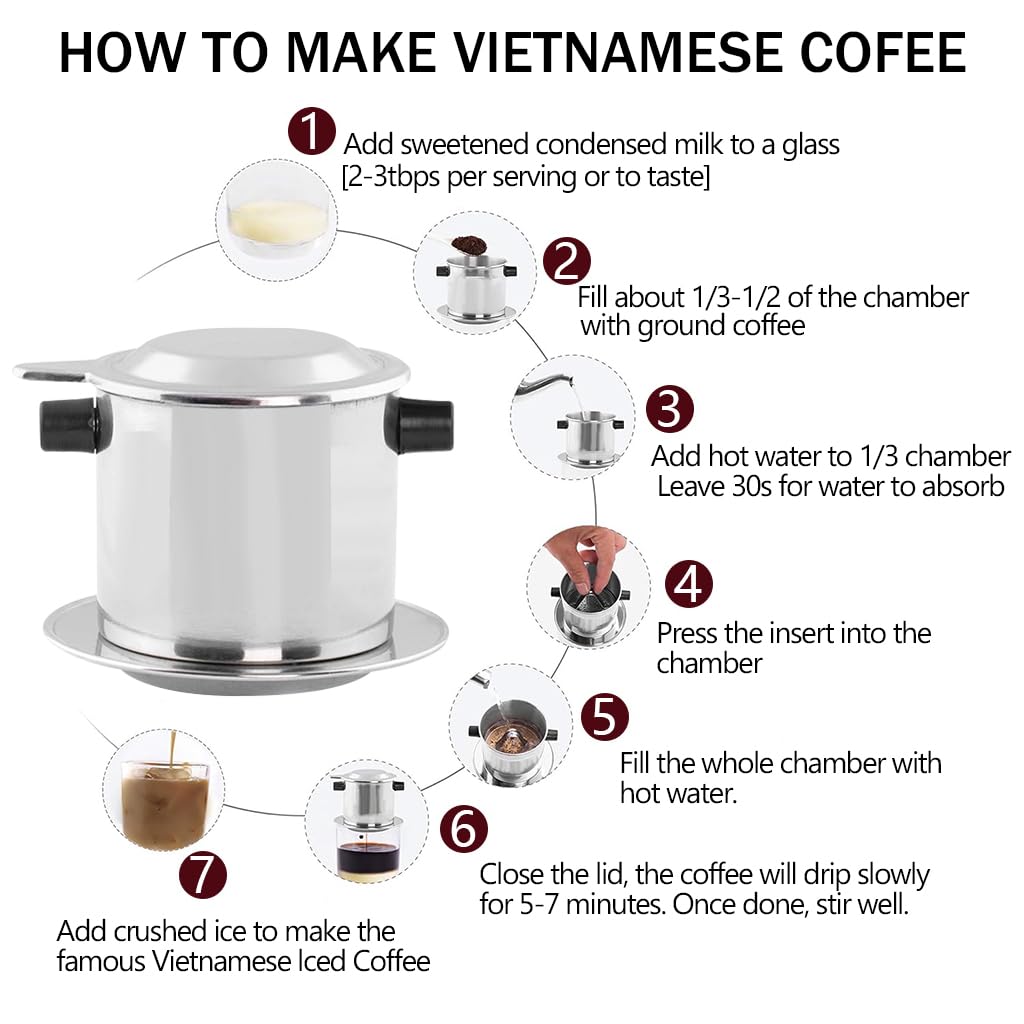 HOW TO MAKE VIETNAMESE COFEE

1 Add sweetened condensed milk to a glass [2-3tbps per serving or to taste]

2 Fill about 1/3-1/2 of the chamber with ground coffee

3 Add hot water to 1/3 chamber Leave 30s for water to absorb

4 Press the insert into the chamber

5 Fill the whole chamber with hot water.

6 Close the lid, the coffee will drip slowly for 5-7 minutes. Once done, stir well.

7 Add crushed ice to make the famous Vietnamese Iced Coffee