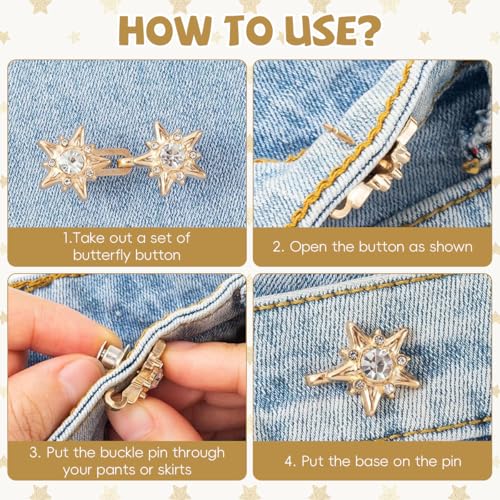 HOW TO USE?

1.Take out a set of butterfly button

2. Open the button as shown

3. Put the buckle pin through your pants or skirts

4. Put the base on the pin