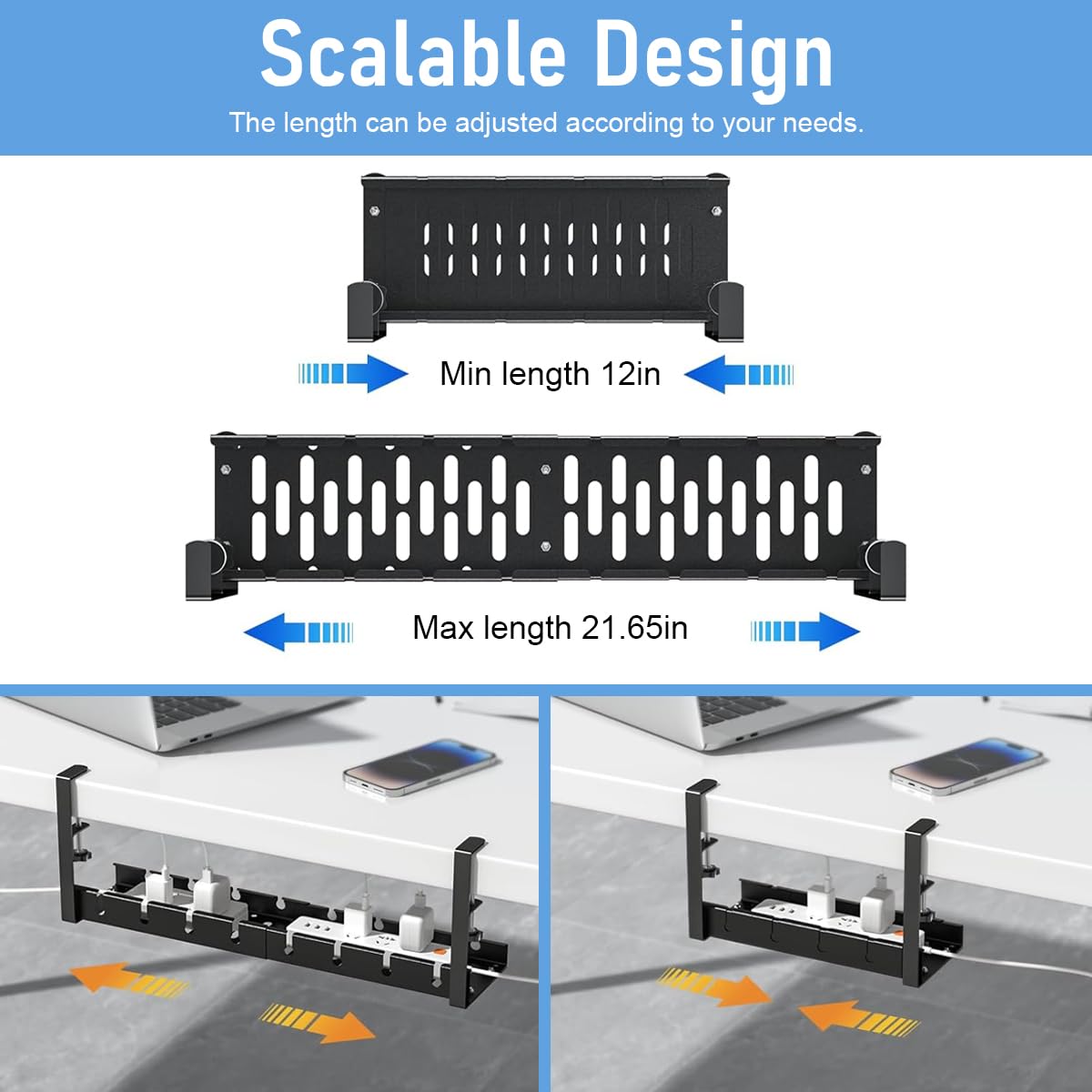 Scalable Design

The length can be adjusted according to your needs.

Min length 12in

Max length 21.65in