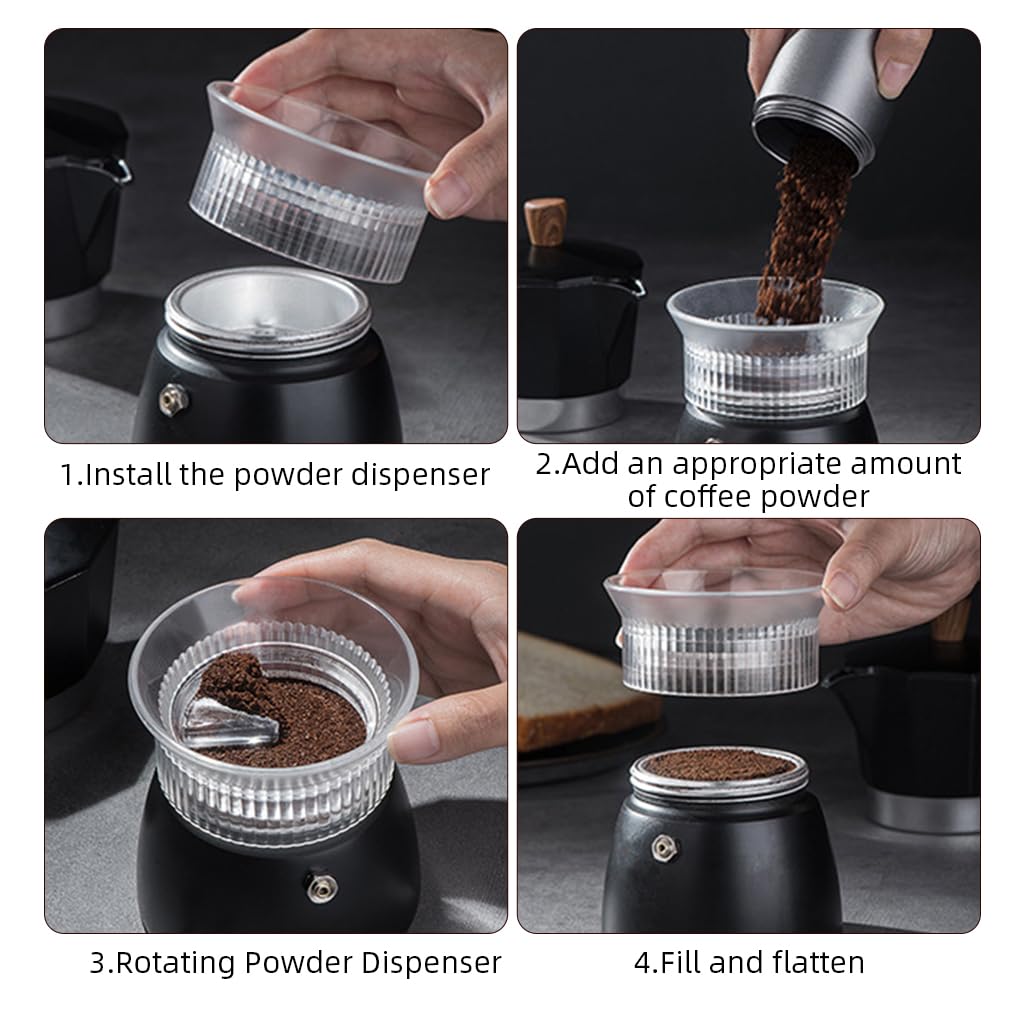 1.Install the powder dispenser

2.Add an appropriate amount of coffee powder

3.Rotating Powder Dispenser

4.Fill and flatten