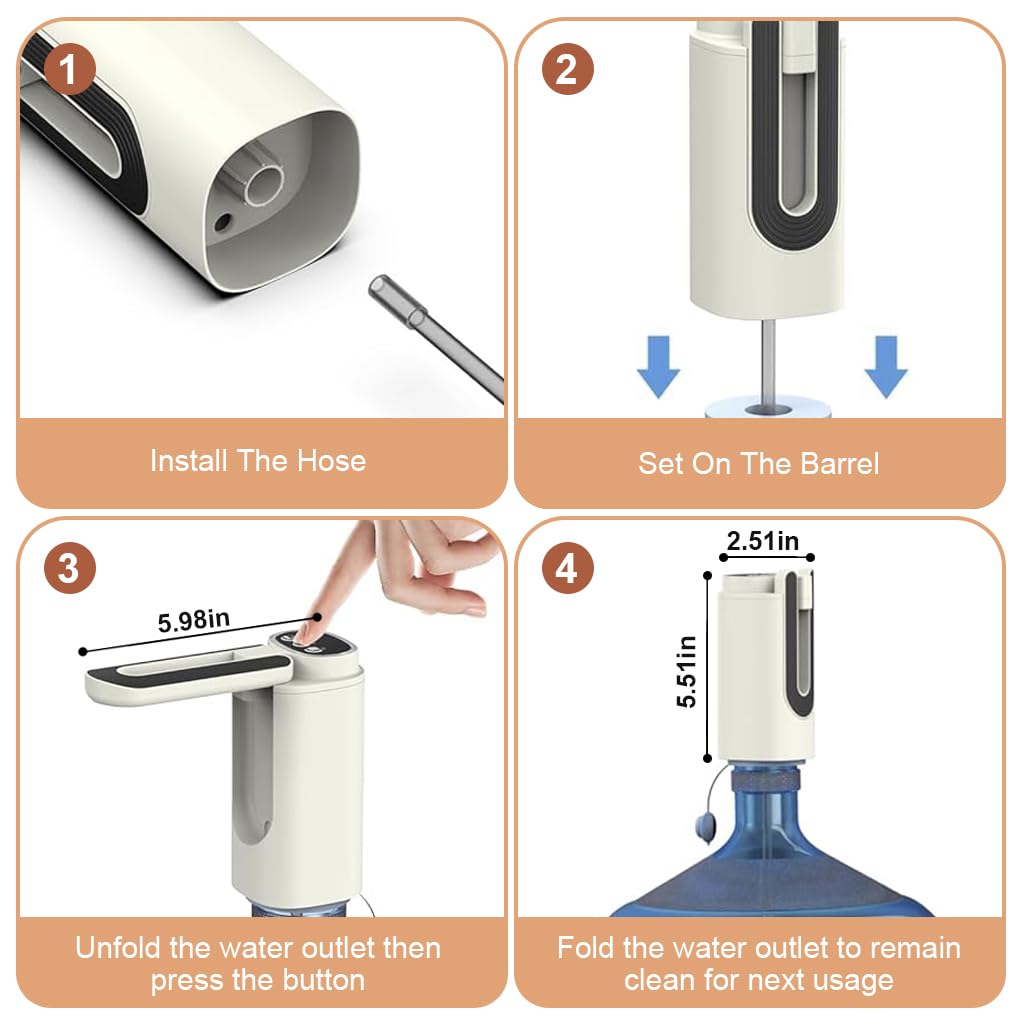 1

Install The Hose

2

Set On The Barrel

3

5.98in

Unfold the water outlet then press the button

4

2.51in

5.51in

Fold the water outlet to remain clean for next usage