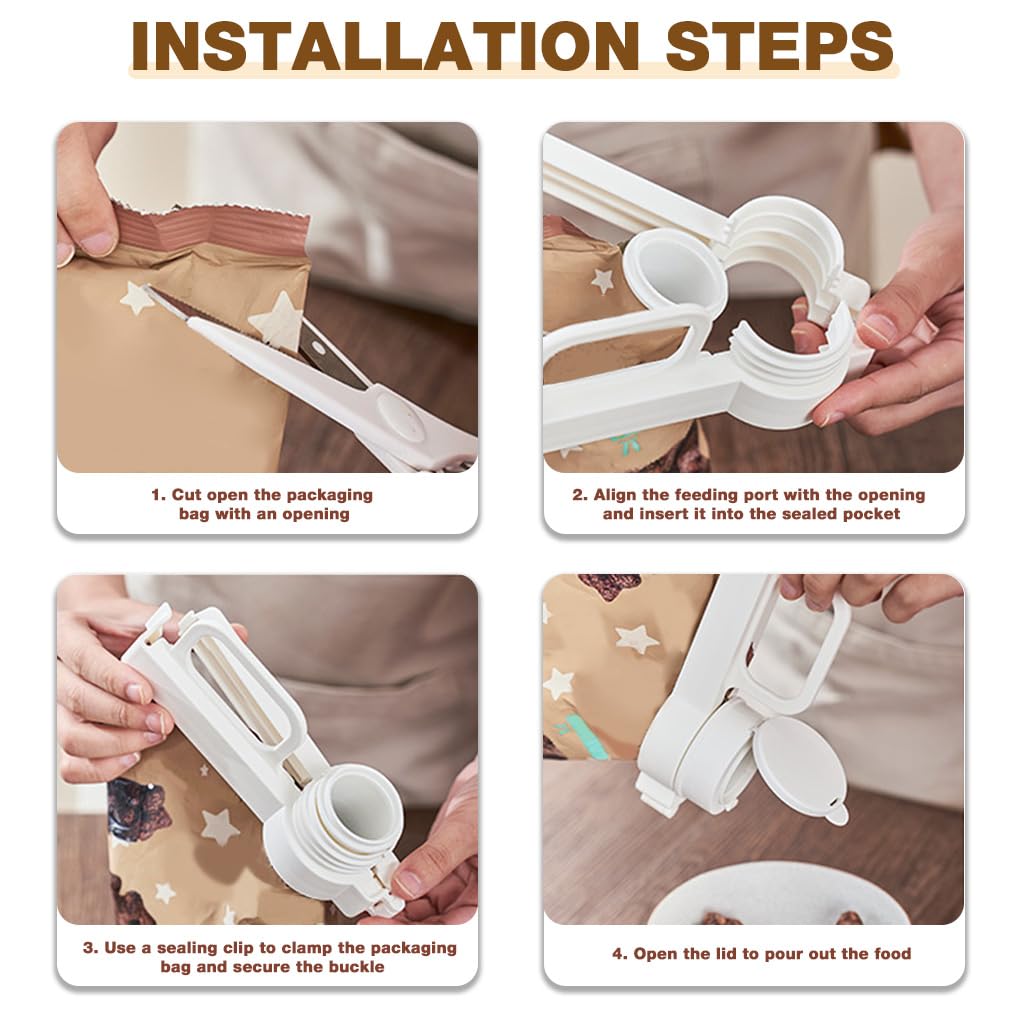 INSTALLATION STEPS

1. Cut open the packaging bag with an opening

2. Align the feeding port with the opening and insert it into the sealed pocket

3. Use a sealing clip to clamp the packaging bag and secure the buckle

4. Open the lid to pour out the food