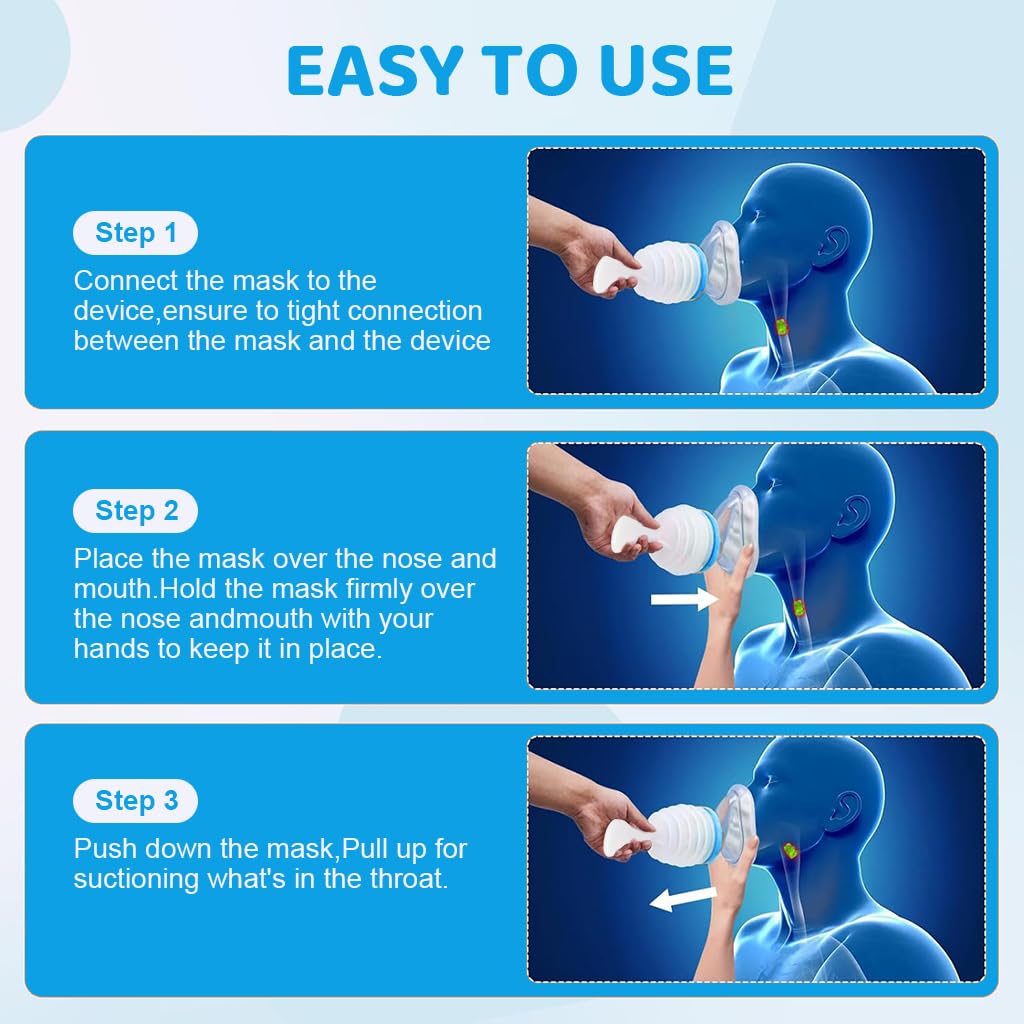 EASY TO USE

Step 1

Connect the mask to the device,ensure to tight connection between the mask and the device

Step 2

Place the mask over the nose and mouth.Hold the mask firmly over the nose andmouth with your hands to keep it in place.

Step 3

Push down the mask,Pull up for suctioning what's in the throat.