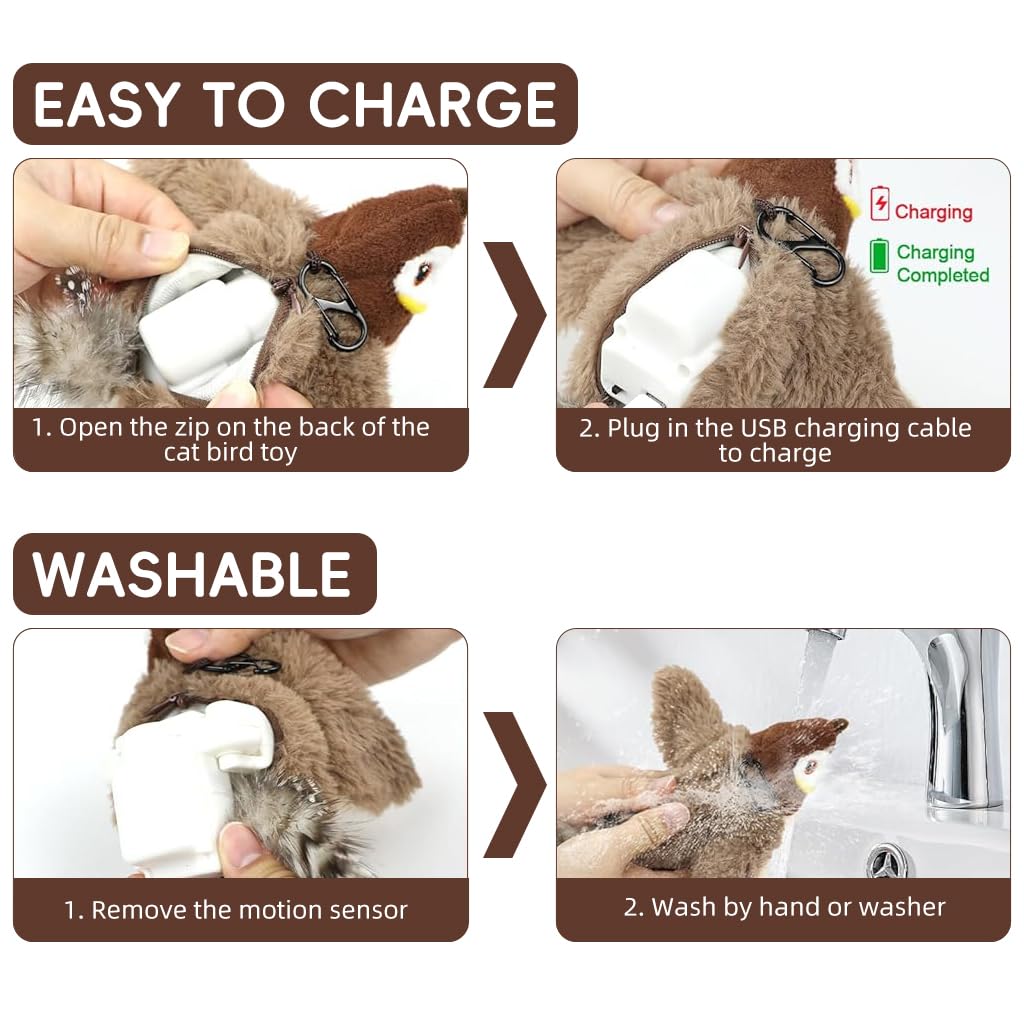 EASY TO CHARGE

1. Open the zip on the back of the cat bird toy

Charging

Charging Completed

2. Plug in the USB charging cable to charge

WASHABLE

1. Remove the motion sensor

2. Wash by hand or washer