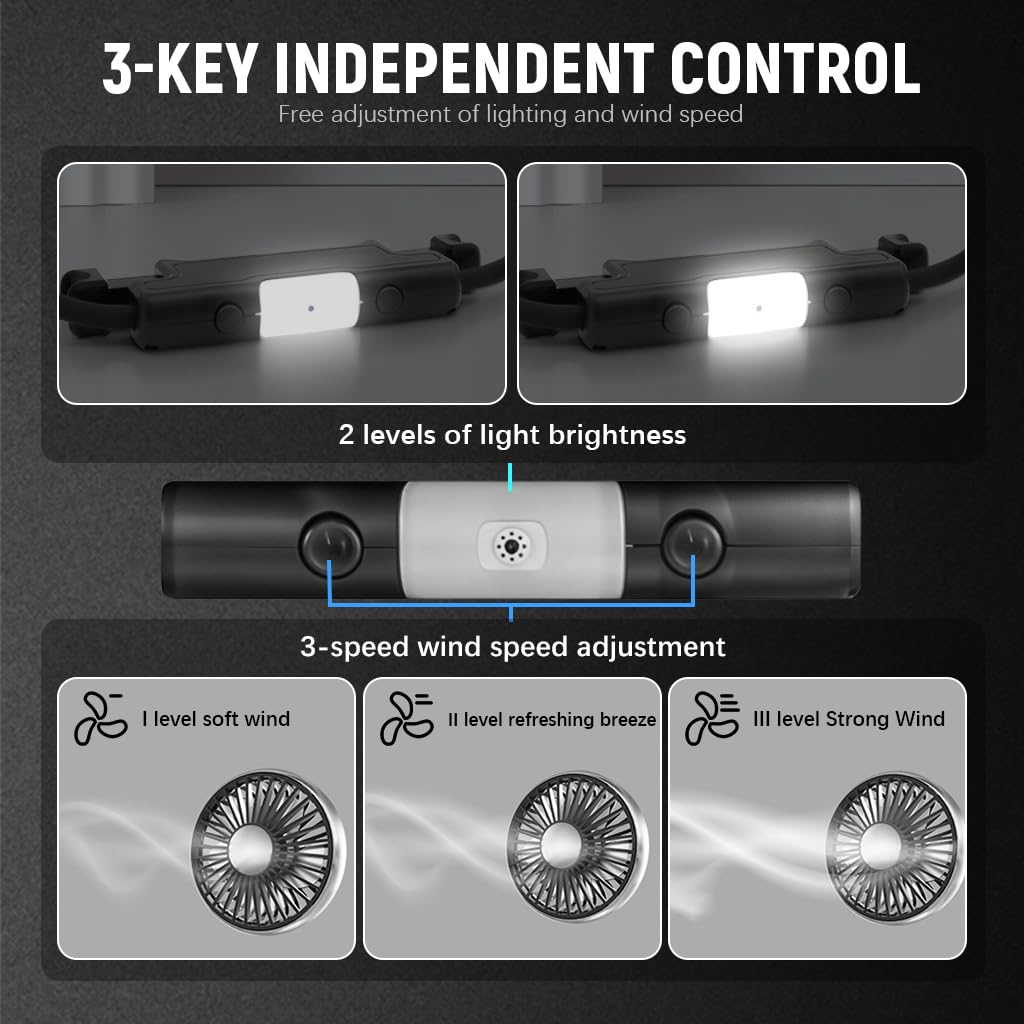 3-KEY INDEPENDENT CONTROL
Free adjustment of lighting and wind speed

2 levels of light brightness

3-speed wind speed adjustment

I level soft wind

II level refreshing breeze

III level Strong Wind