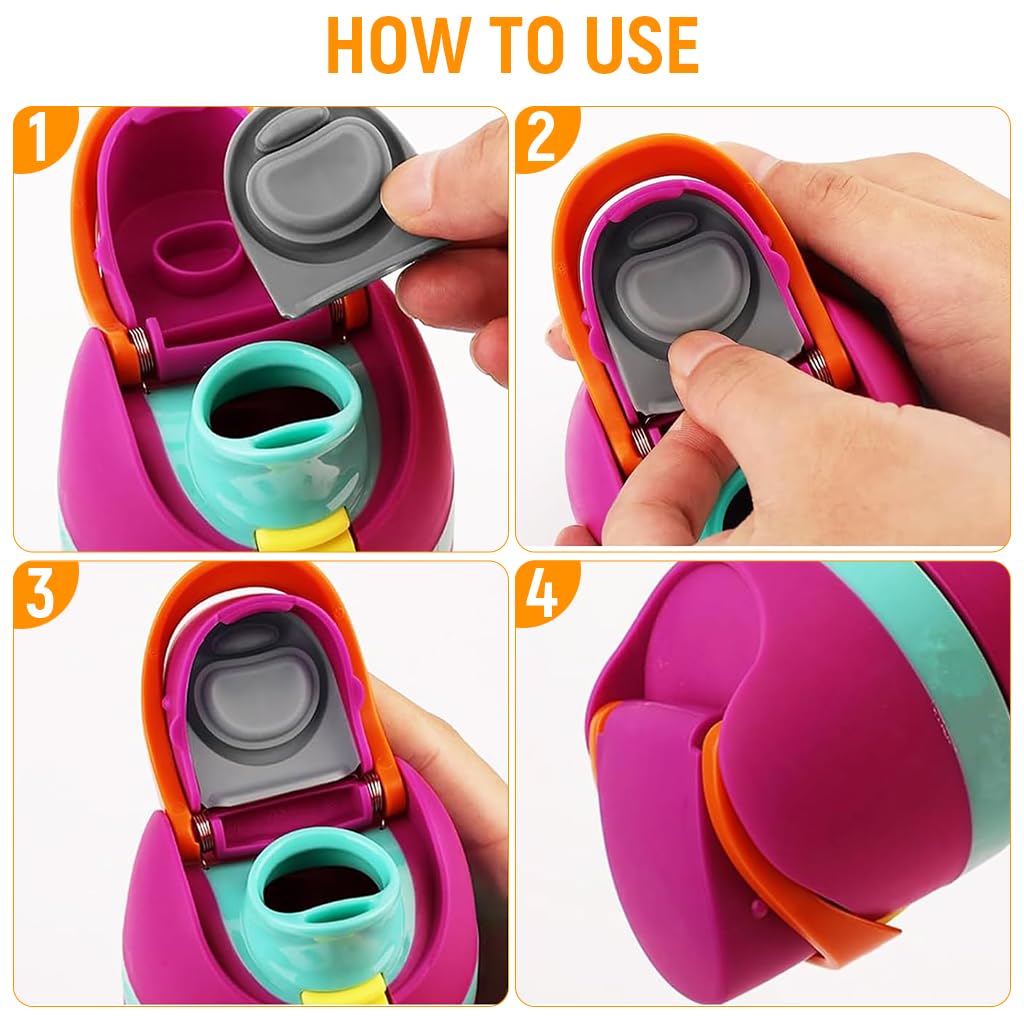 HOW TO USE

1

2

3

4