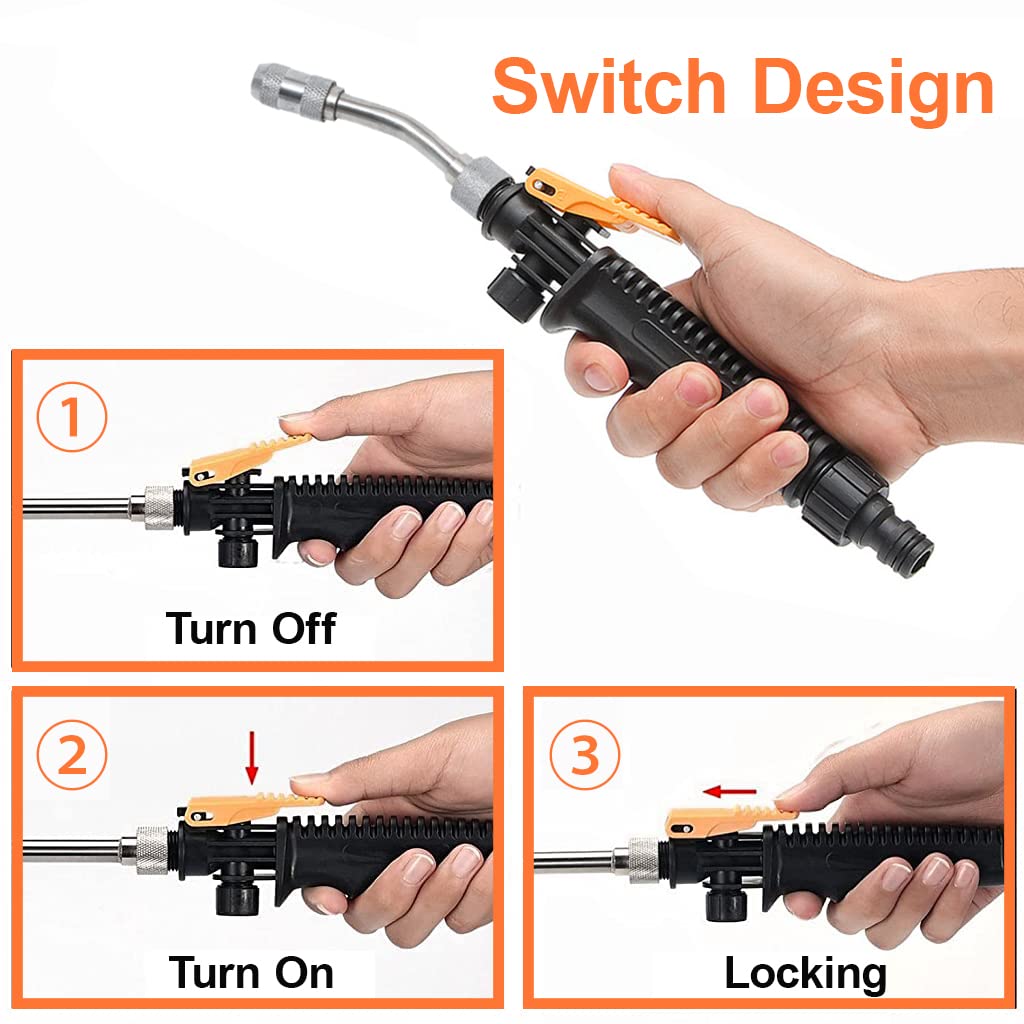 Switch Design

1

Turn Off

2

Turn On

3

Locking