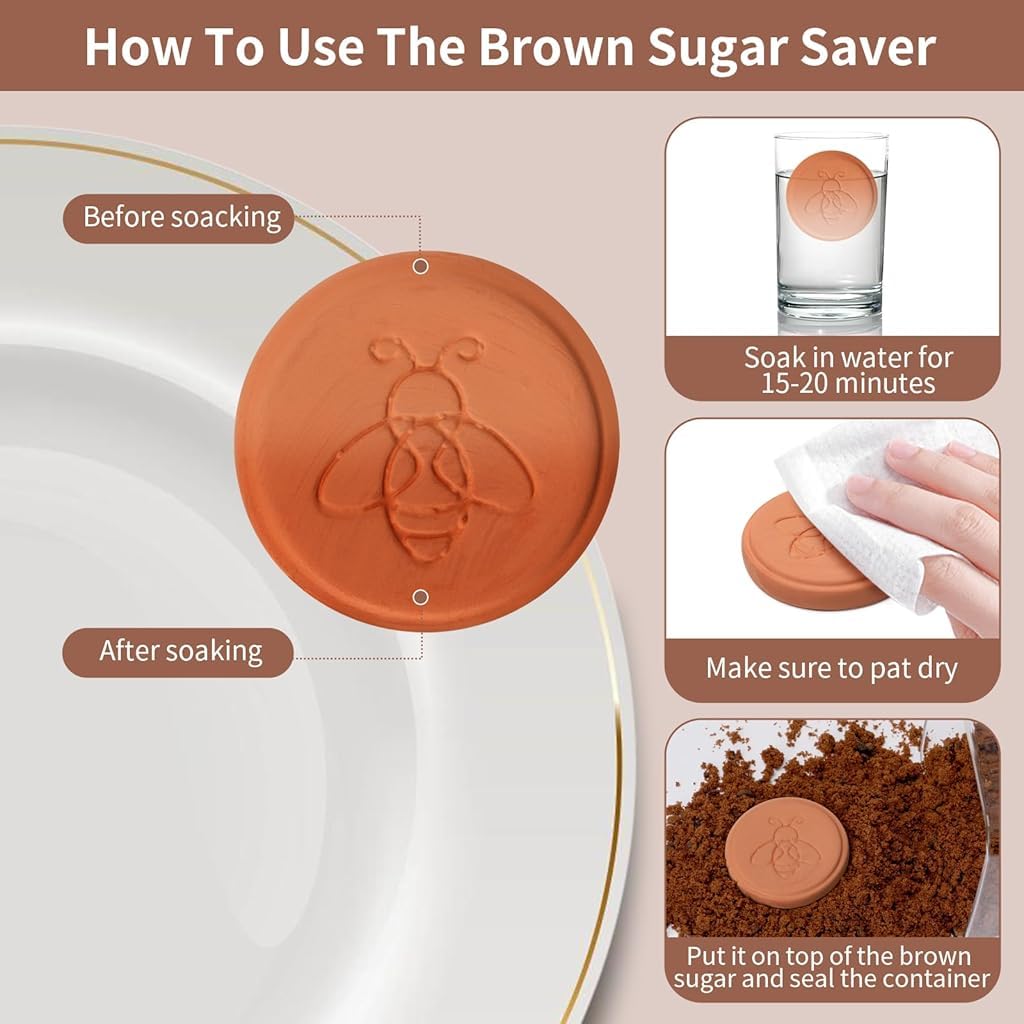 How To Use The Brown Sugar Saver

Before soaking

After soaking

Soak in water for 15-20 minutes

Make sure to pat dry

Put it on top of the brown sugar and seal the container