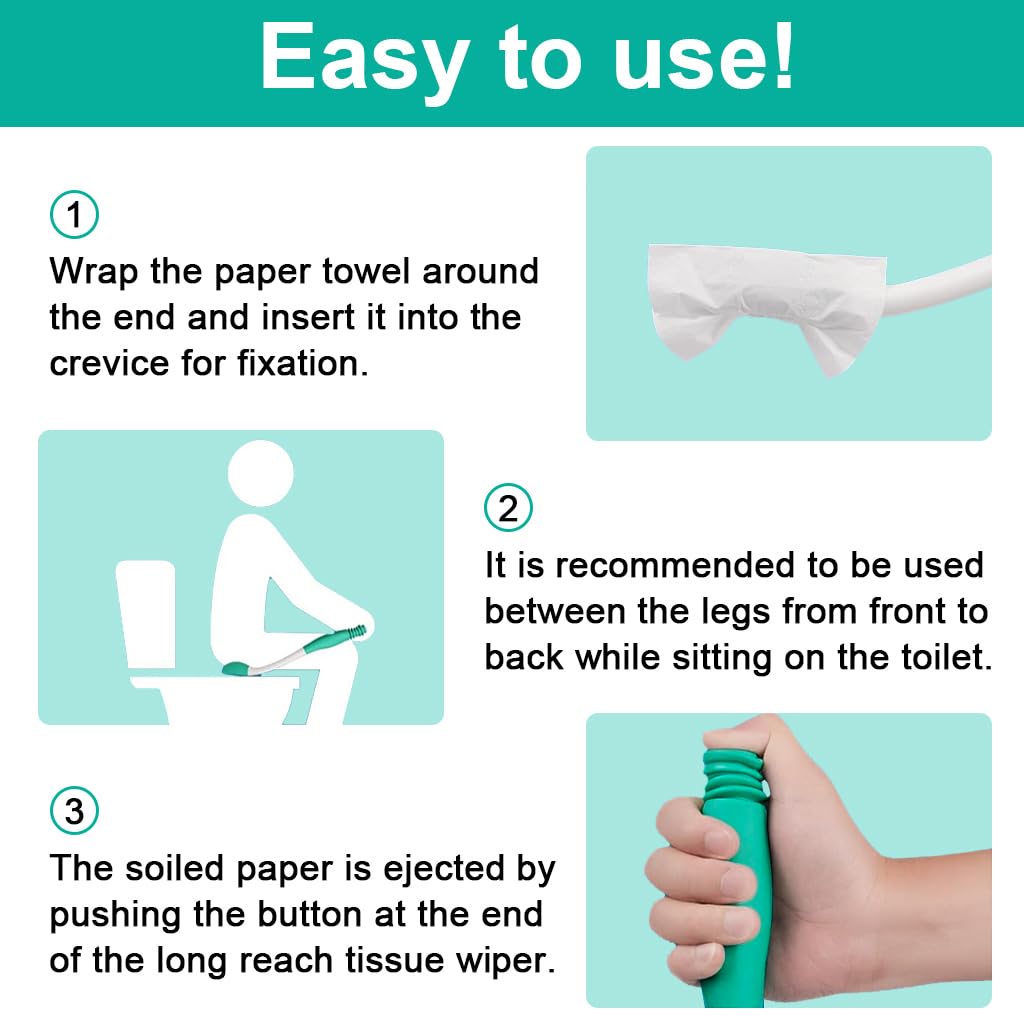 Easy to use!

1
Wrap the paper towel around the end and insert it into the crevice for fixation.

2
It is recommended to be used between the legs from front to back while sitting on the toilet.

3
The soiled paper is ejected by pushing the button at the end of the long reach tissue wiper.