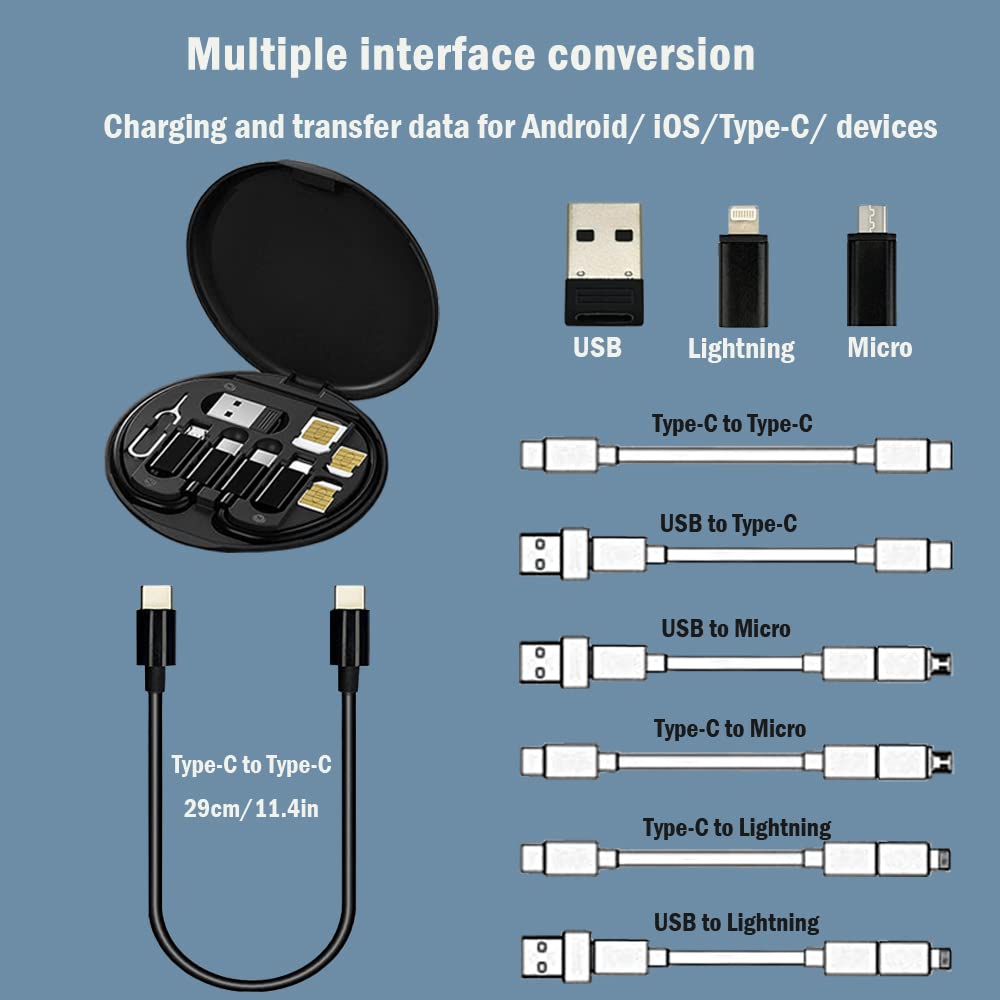 Multiple interface conversion

Charging and transfer data for Android/ iOS/Type-C/ devices

USB

Lightning

Micro

Type-C to Type-C

USB to Type-C

USB to Micro

Type-C to Micro

Type-C to Lightning

USB to Lightning

Type-C to Type-C

29cm/11.4in