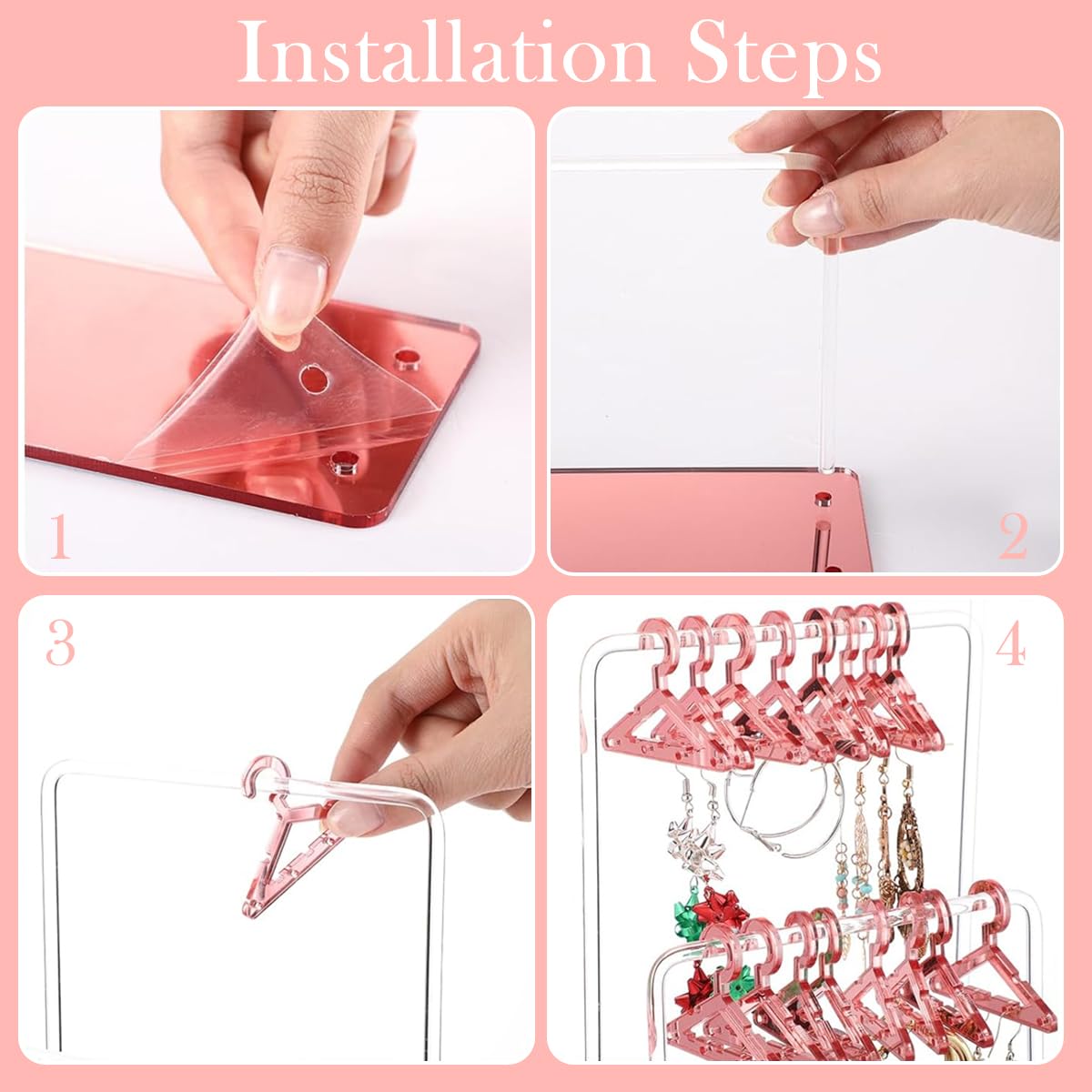 Installation Steps

1

2

3

4