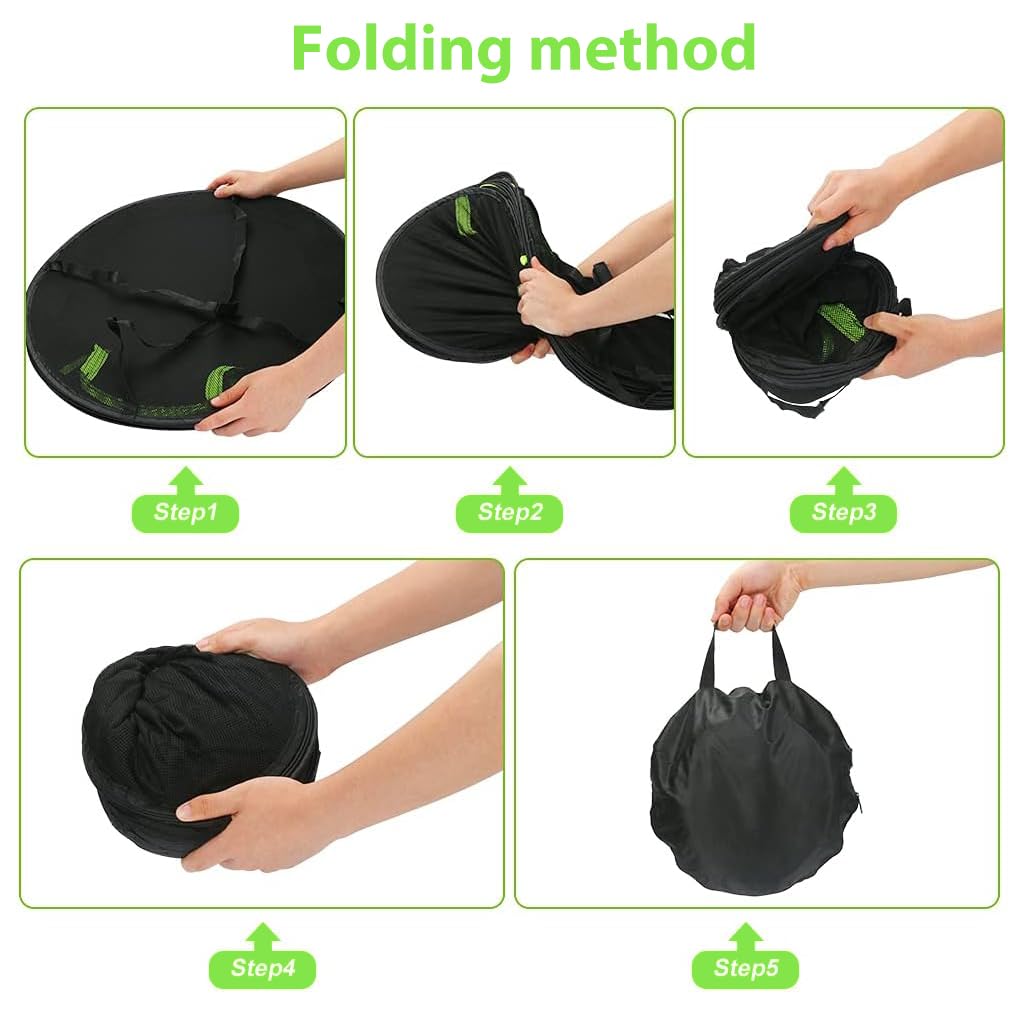 Folding method

Step1

Step2

Step3

Step4

Step5