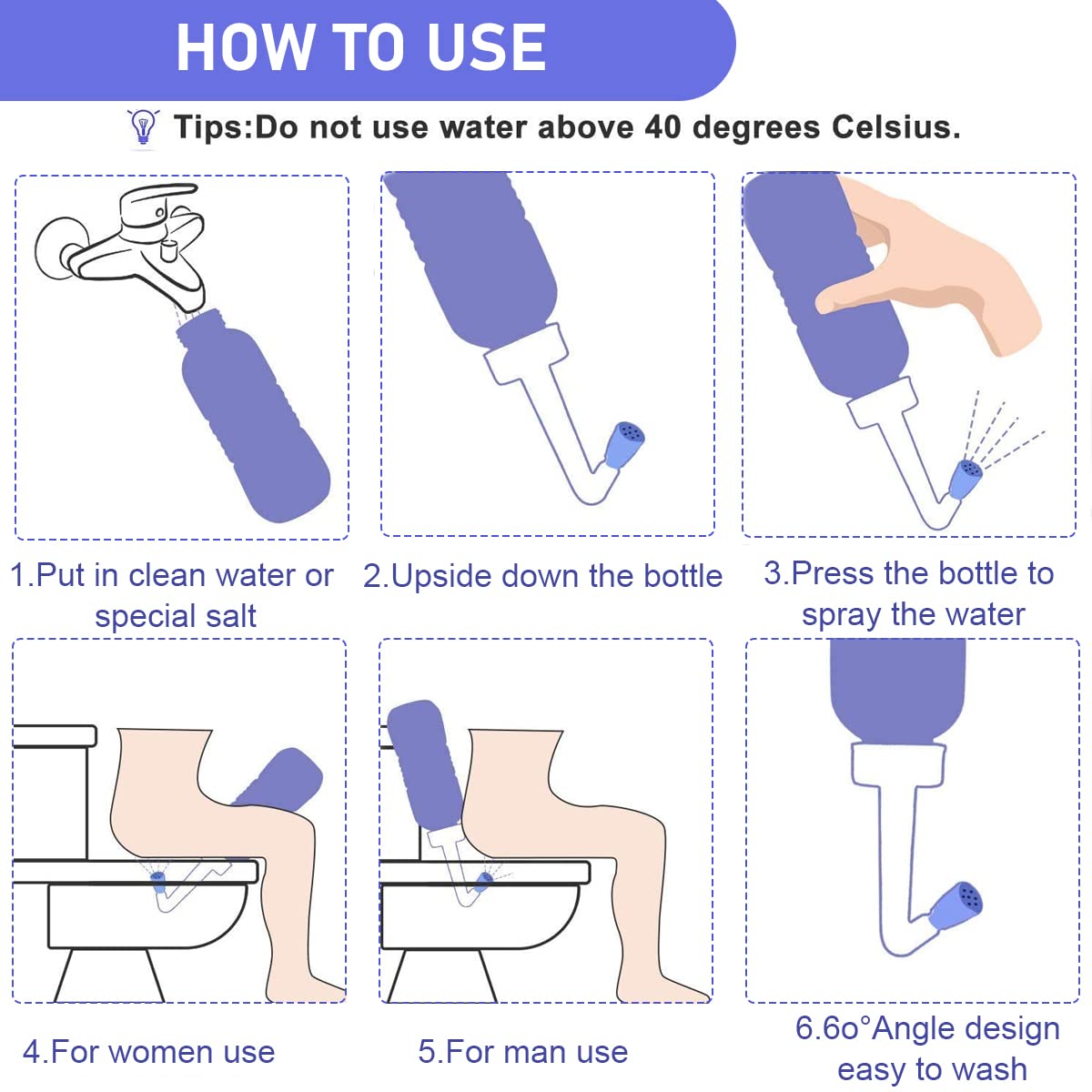 HOW TO USE

Tips:Do not use water above 40 degrees Celsius.

1.Put in clean water or special salt

2.Upside down the bottle

3.Press the bottle to spray the water

4.For women use

5.For man use

6.6o°Angle design easy to wash