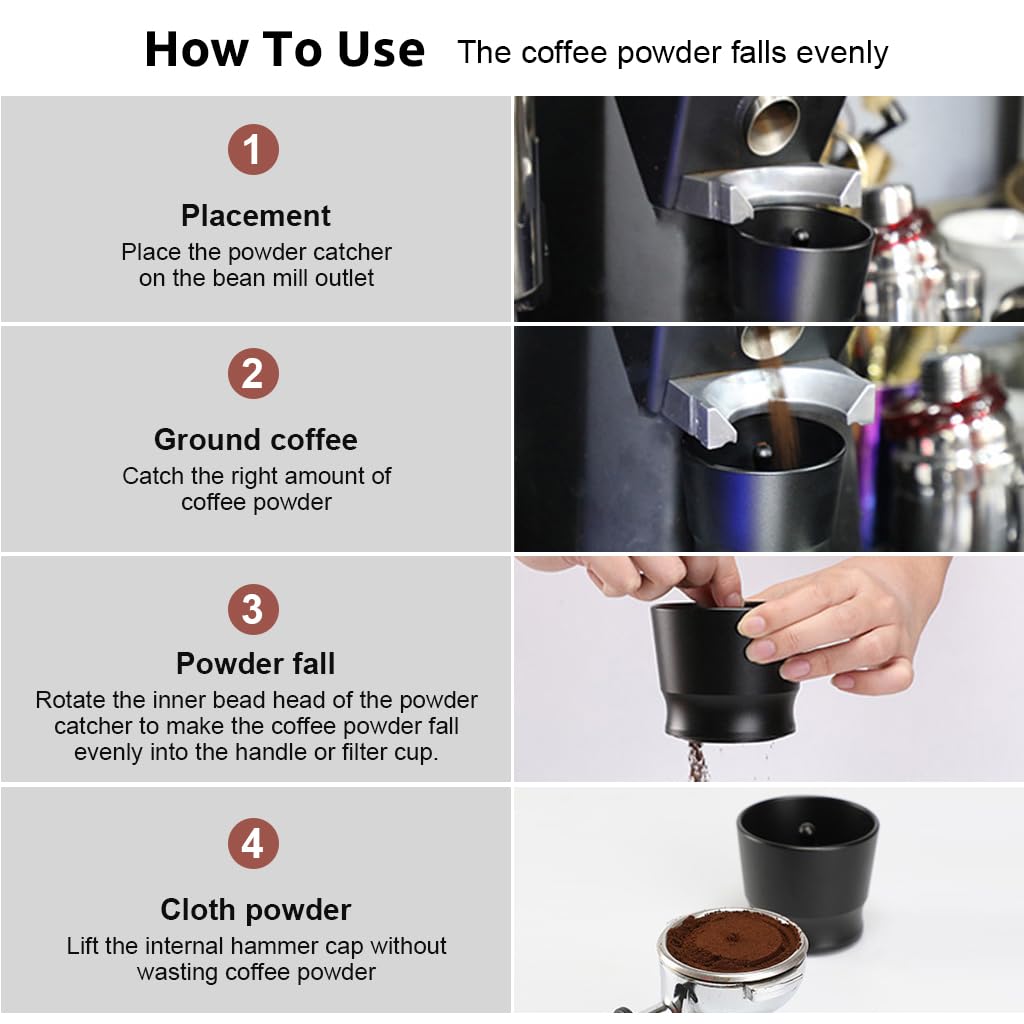 How To Use The coffee powder falls evenly

1
Placement
Place the powder catcher on the bean mill outlet

2
Ground coffee
Catch the right amount of coffee powder

3
Powder fall
Rotate the inner bead head of the powder catcher to make the coffee powder fall evenly into the handle or filter cup.

4
Cloth powder
Lift the internal hammer cap without wasting coffee powder