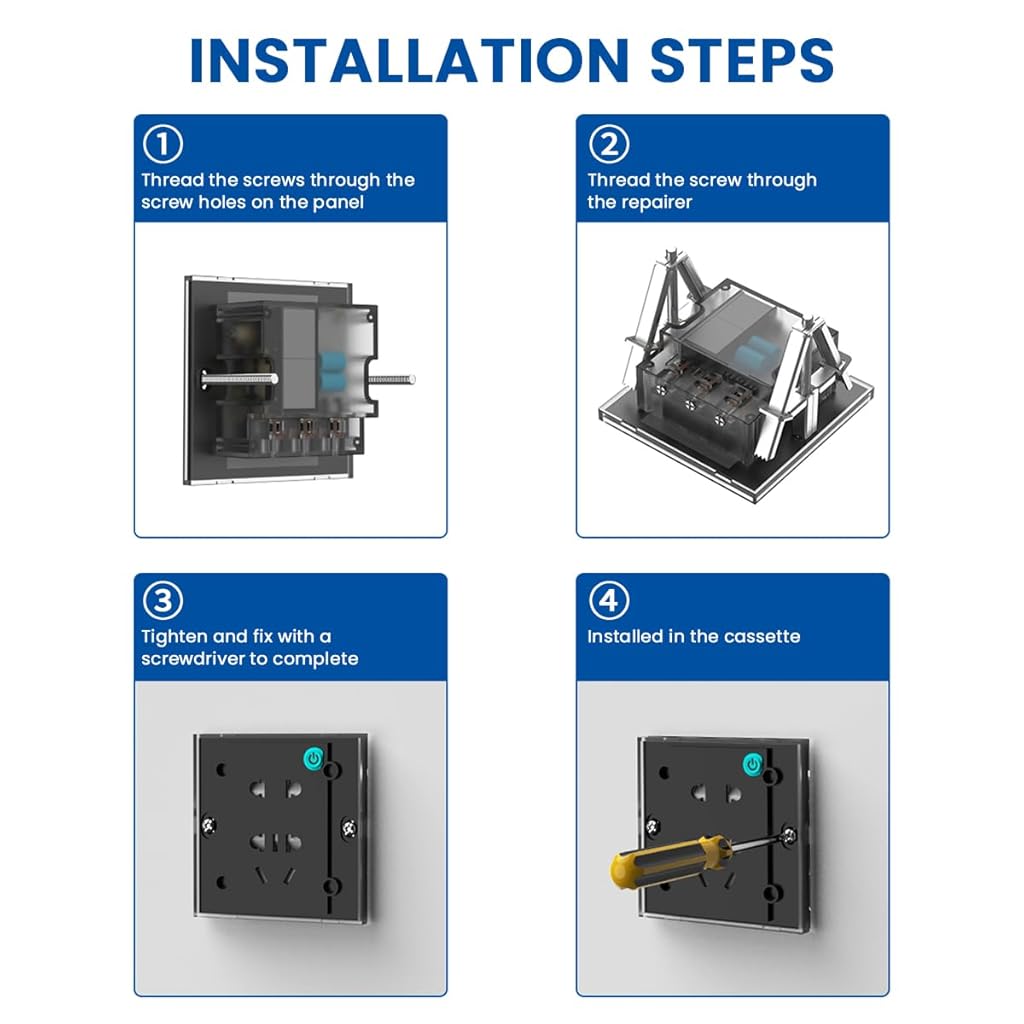 INSTALLATION STEPS

①
Thread the screws through the screw holes on the panel

②
Thread the screw through the repairer

③
Tighten and fix with a screwdriver to complete

④
Installed in the cassette