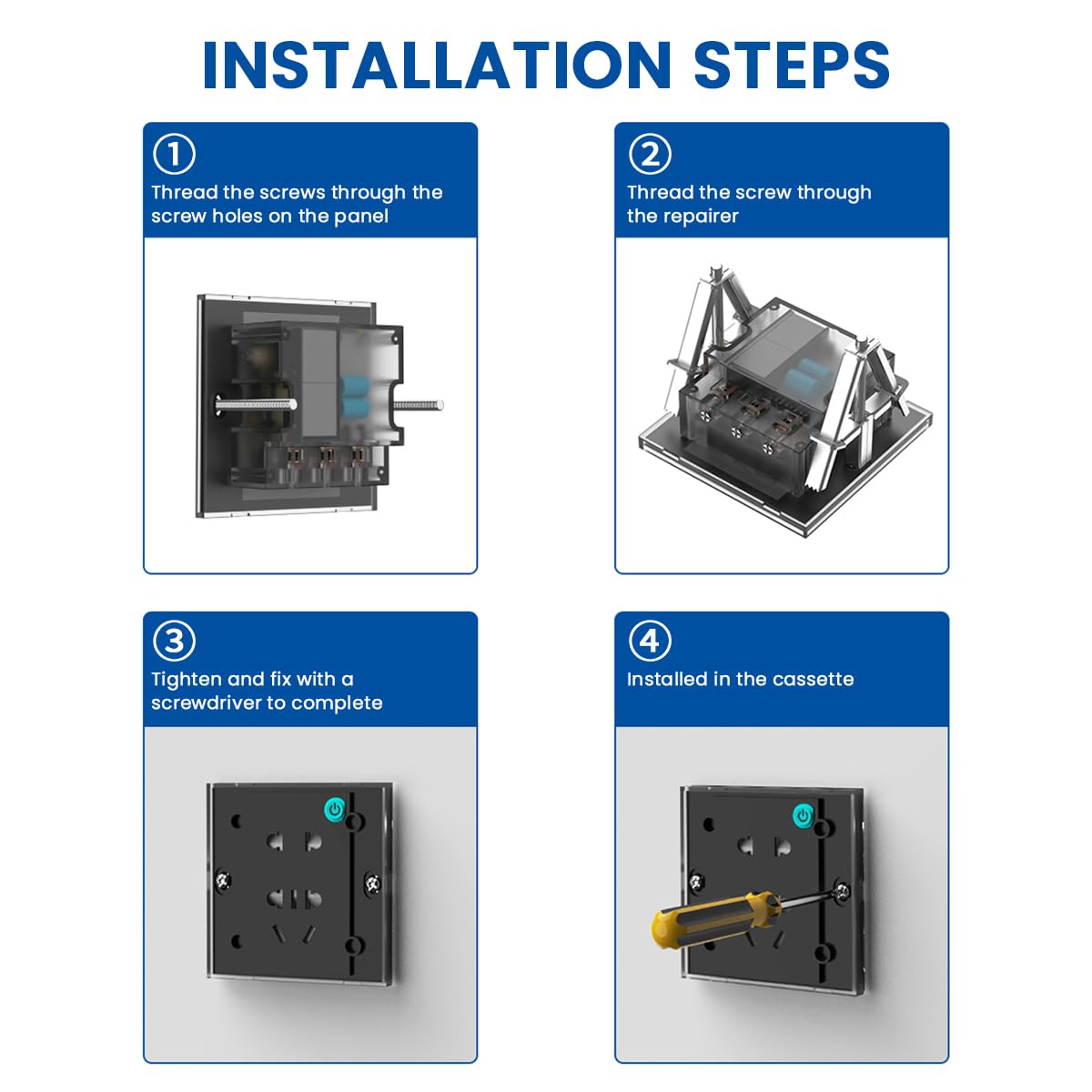 INSTALLATION STEPS

①
Thread the screws through the screw holes on the panel

②
Thread the screw through the repairer

③
Tighten and fix with a screwdriver to complete

④
Installed in the cassette