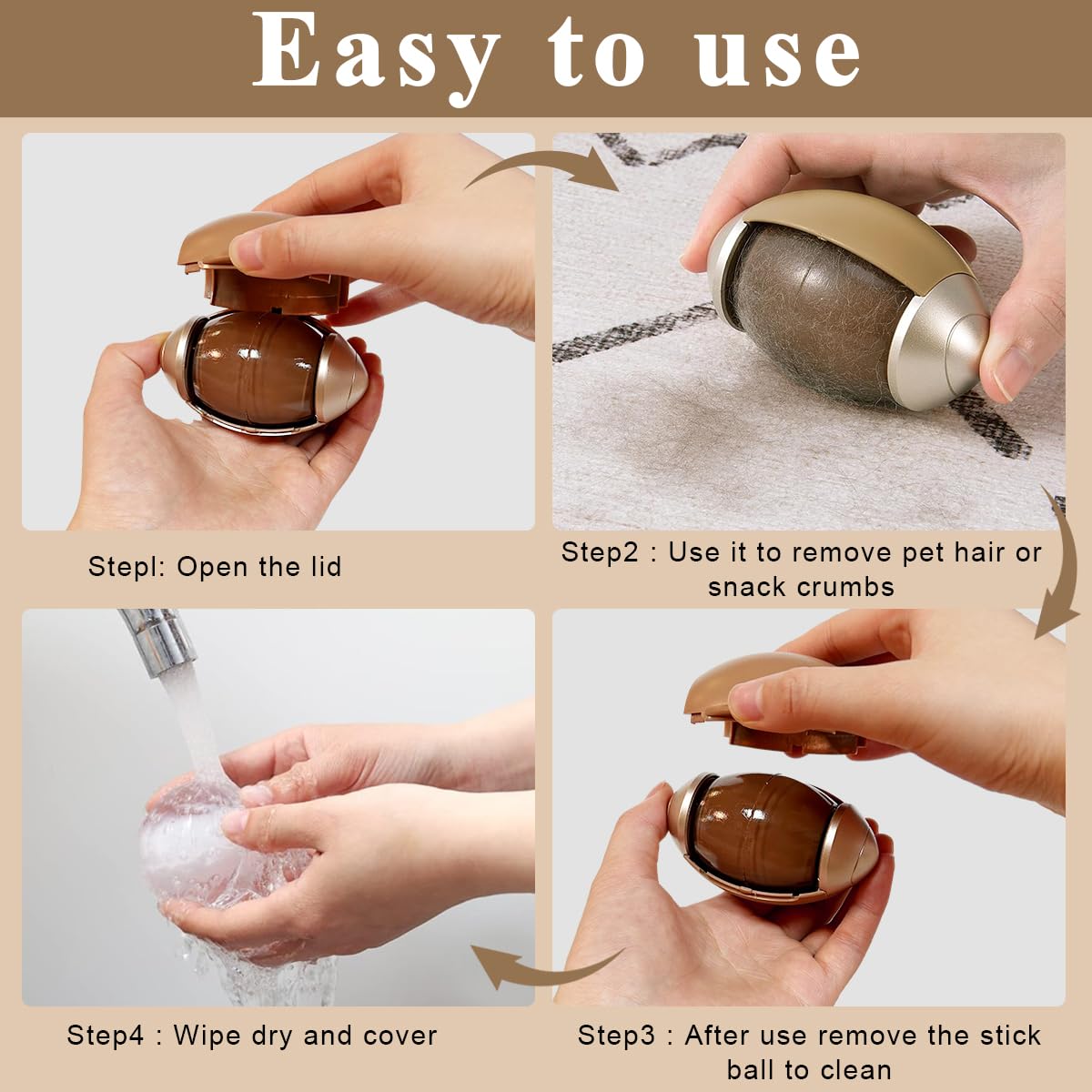 Easy to use

Stepl: Open the lid

Step2 : Use it to remove pet hair or snack crumbs

Step4 : Wipe dry and cover

Step3 : After use remove the stick ball to clean