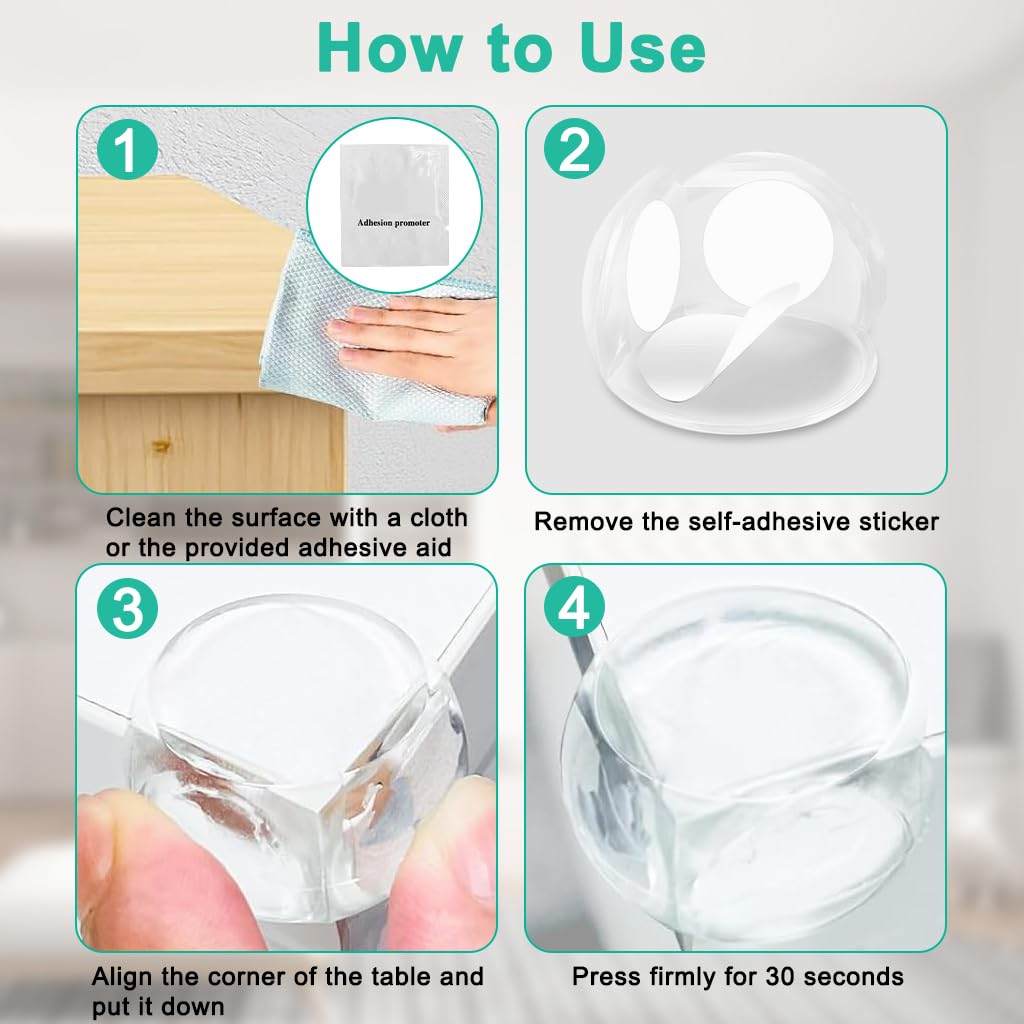 How to Use

1

Adhesion promoter

Clean the surface with a cloth or the provided adhesive aid

2

Remove the self-adhesive sticker

3

Align the corner of the table and put it down

4

Press firmly for 30 seconds