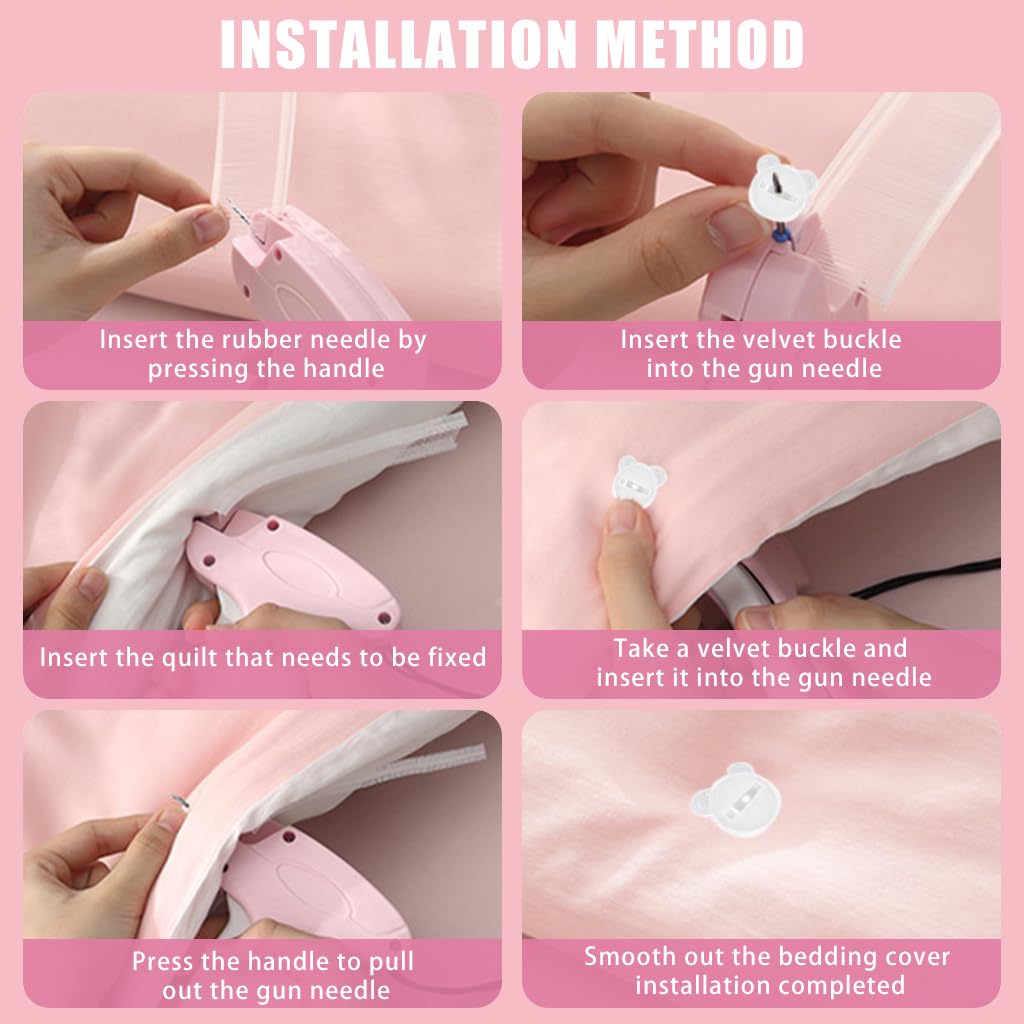 INSTALLATION METHOD

Insert the rubber needle by pressing the handle

Insert the velvet buckle into the gun needle

Insert the quilt that needs to be fixed

Take a velvet buckle and insert it into the gun needle

Press the handle to pull out the gun needle

Smooth out the bedding cover installation completed